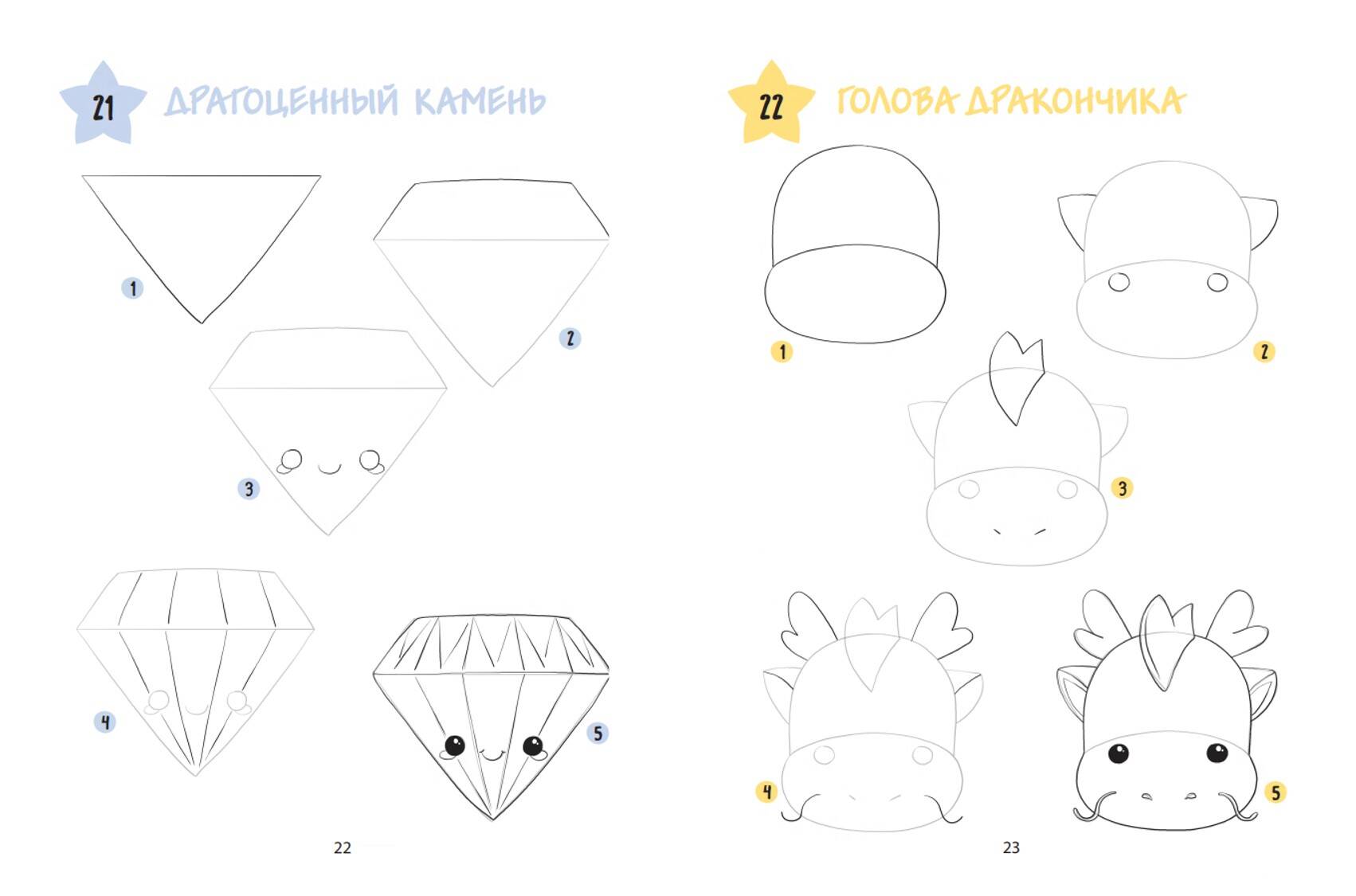 21 ДРАГОЦЕННЫЙ КАМЕНЬ

1

2

3

4

5

22

22 ГОЛОВА ДРАКОНЧИКА

1

2

3

4

5

23