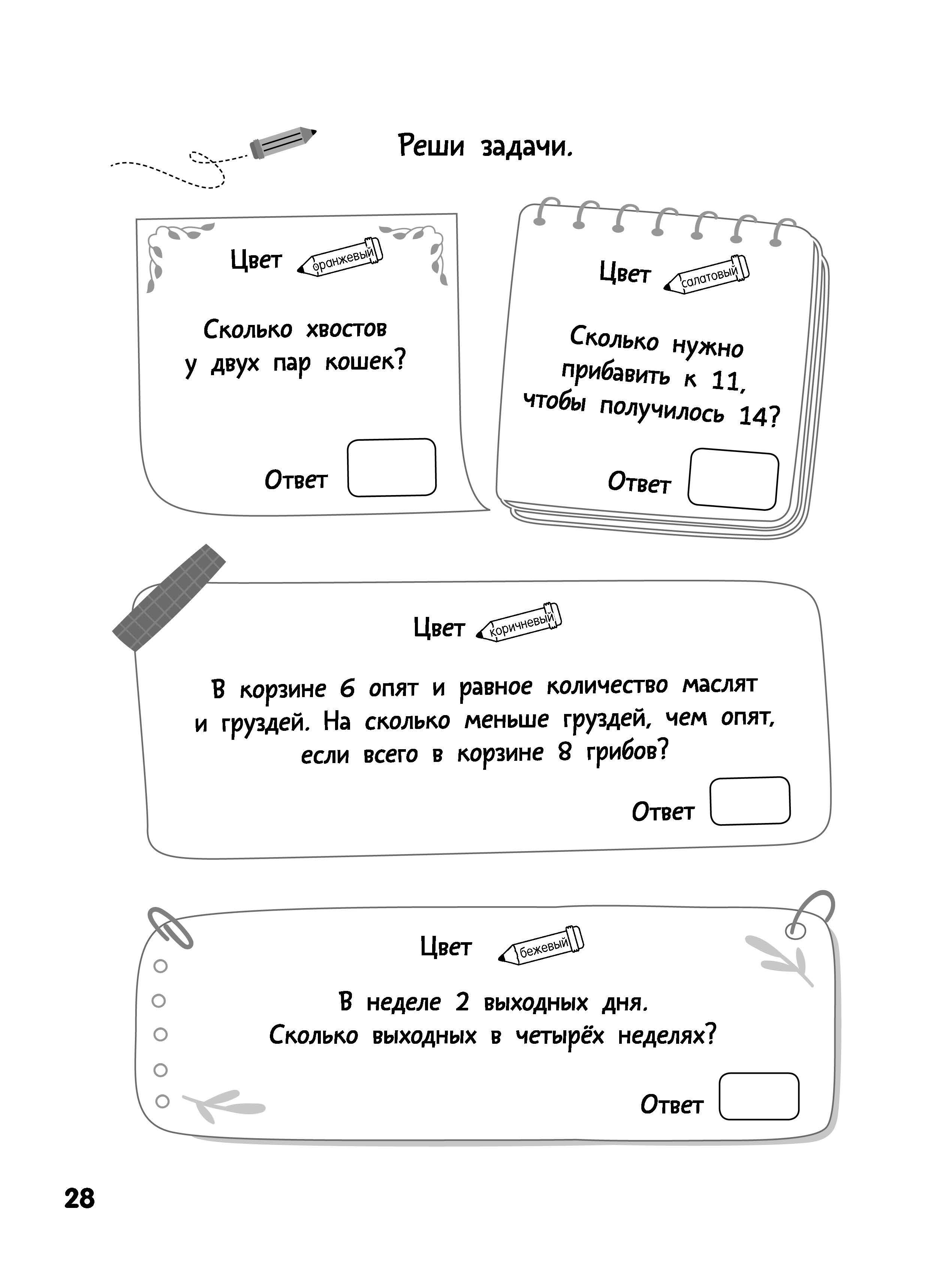 Реши задачи.

Цвет оранжевый

Сколько хвостов у двух пар кошек?

Ответ

Цвет салатовый

Сколько нужно прибавить к 11, чтобы получилось 14?

Ответ

Цвет коричневый

В корзине 6 опят и равное количество маслят и груздей. На сколько меньше груздей, чем опят, если всего в корзине 8 грибов?

Ответ

Цвет бежевый

В неделе 2 выходных дня. Сколько выходных в четырёх неделях?

Ответ

28