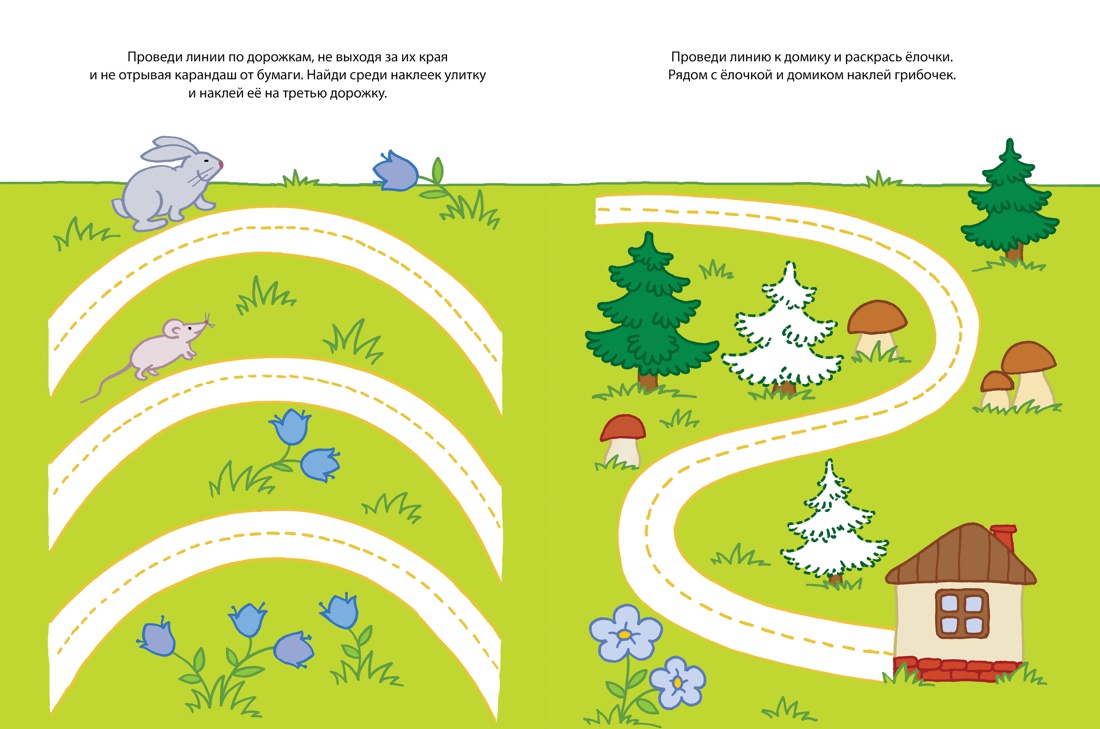 Проведи линии по дорожкам, не выходя за их края и не отрывая карандаш от бумаги. Найди среди наклеек улитку и наклей её на третью дорожку.

Проведи линию к домику и раскрась ёлочки. Рядом с ёлочкой и домиком наклей грибочек.