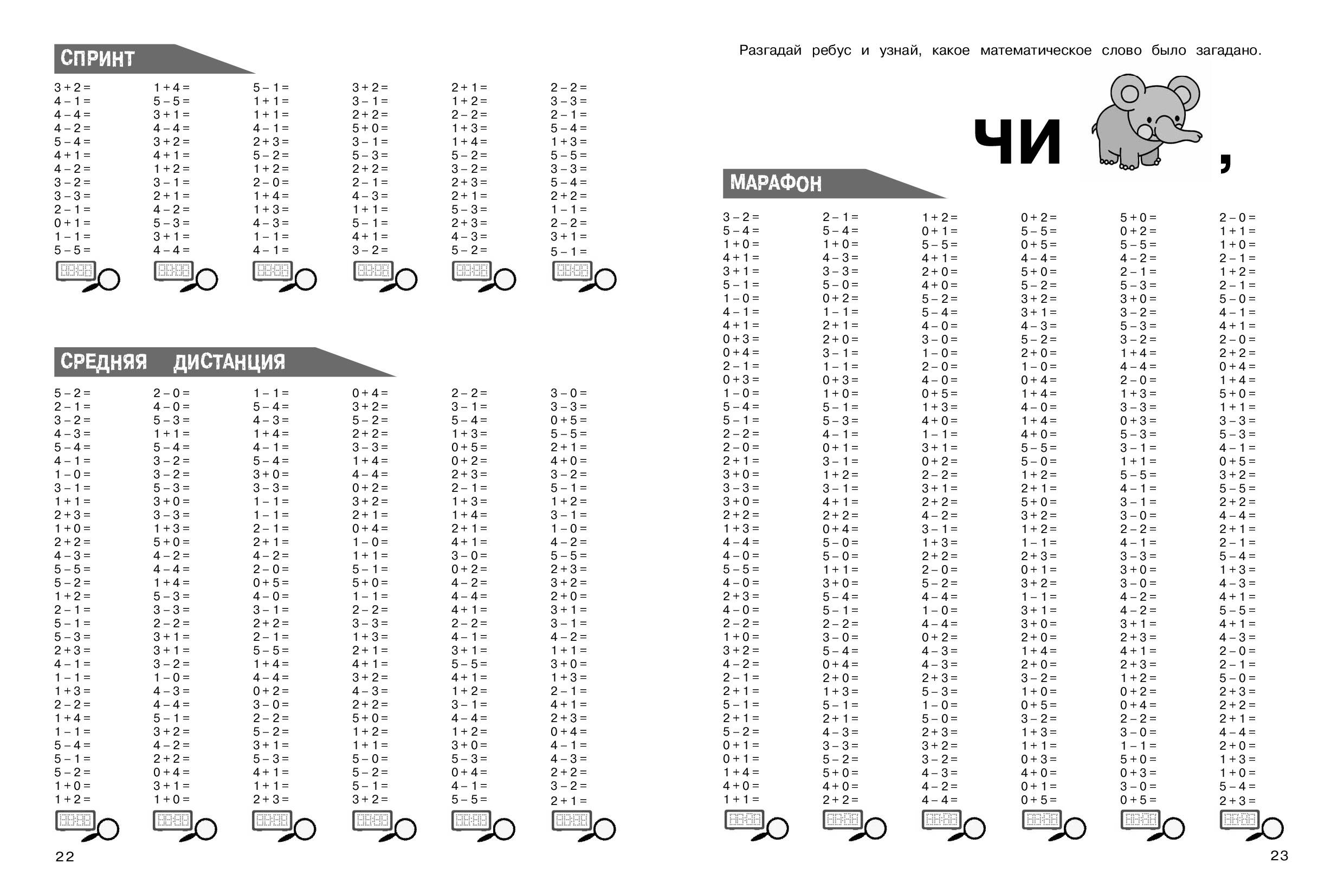 СПРИНТ

3 + 2 =
4 – 1 =
4 – 4 =
4 – 2 =
5 – 4 =
4 + 1 =
4 – 2 =
3 – 2 =
3 – 3 =
2 – 1 =
0 + 1 =
1 – 1 =
5 – 5 =

1 + 4 =
5 – 5 =
3 + 1 =
4 – 4 =
3 + 2 =
4 + 1 =
1 + 2 =
3 – 1 =
2 + 1 =
4 – 2 =
5 – 3 =
3 + 1 =
4 – 4 =

5 – 1 =
1 + 1 =
1 + 1 =
4 – 1 =
2 + 3 =
5 – 2 =
1 + 2 =
2 – 0 =
1 + 4 =
1 + 3 =
4 – 3 =
1 – 1 =
4 – 1 =

3 + 2 =
3 – 1 =
2 + 2 =
5 + 0 =
3 – 1 =
5 – 3 =
2 + 2 =
2 – 1 =
4 – 3 =
1 + 1 =
5 – 1 =
4 + 1 =
3 – 2 =

2 + 1 =
1 + 2 =
2 – 2 =
1 + 3 =
1 + 4 =
5 – 2 =
3 – 2 =
2 + 3 =
2 + 1 =
5 – 3 =
2 + 3 =
4 – 3 =
5 – 2 =

2 – 2 =
3 – 3 =
2 – 1 =
5 – 4 =
1 + 3 =
5 – 5 =
3 – 3 =
5 – 4 =
2 + 2 =
1 – 1 =
2 – 2 =
3 + 1 =
5 – 1 =

СРЕДНЯЯ ДИСТАНЦИЯ

5 – 2 =
2 – 1 =
3 – 2 =
4 – 3 =
5 – 4 =
4 – 1 =
1 – 0 =
3 – 1 =
1 + 1 =
2 + 3 =
1 + 0 =
2 + 2 =
4 – 3 =
5 – 5 =
5 – 2 =
1 + 2 =
2 – 1 =
5 – 1 =
5 – 3 =
2 + 3 =
4 – 1 =
1 – 1 =
1 + 3 =
2 – 2 =
1 + 4 =
1 – 1 =
5 – 4 =
5 – 1 =
5 – 2 =
1 + 0 =
1 + 2 =

2 – 0 =
4 – 0 =
5 – 3 =
1 + 1 =
5 – 4 =
3 – 2 =
3 – 2 =
5 – 3 =
3 + 0 =
3 – 3 =
1 + 3 =
5 + 0 =
4 – 2 =
4 – 4 =
1 + 4 =
5 – 3 =
3 – 3 =
2 – 2 =
3 + 1 =
3 + 1 =
3 – 2 =
1 – 0 =
4 – 3 =
4 – 4 =
5 – 1 =
3 + 2 =
4 – 2 =
2 + 2 =
0 + 4 =
3 + 1 =
1 + 0 =

1 – 1 =
5 – 4 =
4 – 3 =
1 + 4 =
4 – 1 =
5 – 4 =
3 + 0 =
3 – 3 =
1 – 1 =
1 – 1 =
2 – 1 =
2 + 1 =
4 – 2 =
2 – 0 =
0 + 5 =
4 – 0 =
3 – 1 =
2 + 2 =
2 – 1 =
5 – 5 =
1 + 4 =
4 – 4 =
0 + 2 =
3 – 0 =
2 – 2 =
5 – 2 =
3 + 1 =
5 – 3 =
4 + 1 =
1 + 1 =
2 + 3 =

0 + 4 =
3 + 2 =
5 – 2 =
2 + 2 =
3 – 3 =
1 + 4 =
4 – 4 =
0 + 2 =
3 + 2 =
2 + 1 =
0 + 4 =
1 – 0 =
1 + 1 =
5 – 1 =
5 + 0 =
1 – 1 =
2 – 2 =
3 – 3 =
1 + 3 =
2 + 1 =
4 + 1 =
3 + 2 =
4 – 3 =
2 + 2 =
5 + 0 =
1 + 2 =
1 + 1 =
5 – 0 =
5 – 2 =
5 – 1 =
3 + 2 =

2 – 2 =
3 – 1 =
5 – 4 =
1 + 3 =
0 + 5 =
0 + 2 =
2 + 3 =
2 – 1 =
1 + 3 =
1 + 4 =
2 + 1 =
4 + 1 =
3 – 0 =
0 + 2 =
4 – 2 =
4 – 4 =
4 + 1 =
2 – 2 =
4 – 1 =
3 + 1 =
5 – 5 =
4 + 1 =
1 + 2 =
3 – 1 =
4 – 4 =
1 + 2 =
3 + 0 =
5 – 3 =
0 + 4 =
4 – 1 =
5 – 5 =

3 – 0 =
3 – 3 =
0 + 5 =
5 – 5 =
2 + 1 =
4 + 0 =
3 – 2 =
5 – 1 =
1 + 2 =
3 – 1 =
1 – 0 =
4 – 2 =
5 – 5 =
2 + 3 =
3 + 2 =
2 + 0 =
3 + 1 =
3 – 1 =
4 – 2 =
1 + 1 =
3 + 0 =
1 + 3 =
2 – 1 =
4 + 1 =
2 + 3 =
0 + 4 =
4 – 1 =
4 – 3 =
2 + 2 =
3 – 2 =
2 + 1 =

22

Разгадай ребус и узнай, какое математическое слово было загадано.

ЧИ ,

МАРАФОН

3 – 2 =
5 – 4 =
1 + 0 =
4 + 1 =
3 + 1 =
5 – 1 =
1 – 0 =
4 – 1 =
4 + 1 =
0 + 3 =
0 + 4 =
2 – 1 =
0 + 3 =
1 – 0 =
5 – 4 =
5 – 1 =
2 – 2 =
2 – 0 =
2 + 1 =
3 + 0 =
3 – 3 =
3 + 0 =
2 + 2 =
1 + 3 =
4 – 4 =
4 – 0 =
5 – 5 =
4 – 0 =
2 + 3 =
4 – 0 =
2 – 2 =
1 + 0 =
3 + 2 =
4 – 2 =
2 – 1 =
2 + 1 =
5 – 1 =
2 + 1 =
5 – 2 =
0 + 1 =
0 + 1 =
1 + 4 =
4 + 0 =
1 + 1 =

2 – 1 =
5 – 4 =
1 + 0 =
4 – 3 =
3 – 3 =
5 – 0 =
0 + 2 =
1 – 1 =
2 + 1 =
2 + 0 =
3 – 1 =
1 – 1 =
0 + 3 =
1 + 0 =
5 – 1 =
5 – 3 =
4 – 1 =
0 + 1 =
3 – 1 =
1 + 2 =
3 – 1 =
4 + 1 =
2 + 2 =
0 + 4 =
5 – 0 =
5 – 0 =
1 + 1 =
3 + 0 =
5 – 4 =
5 – 1 =
2 – 2 =
3 – 0 =
5 – 4 =
0 + 4 =
2 + 0 =
1 + 3 =
5 – 1 =
2 + 1 =
4 – 3 =
3 – 3 =
5 – 2 =
5 + 0 =
4 + 0 =
2 + 2 =

1 + 2 =
0 + 1 =
5 – 5 =
4 + 1 =
2 + 0 =
4 + 0 =
5 – 2 =
5 – 4 =
4 – 0 =
3 – 0 =
1 – 0 =
2 – 0 =
4 – 0 =
0 + 5 =
1 + 3 =
4 + 0 =
1 – 1 =
3 + 1 =
0 + 2 =
2 – 2 =
3 + 1 =
2 + 2 =
4 – 2 =
3 – 1 =
1 + 3 =
2 + 2 =
2 – 0 =
5 – 2 =
4 – 4 =
1 – 0 =
4 – 4 =
0 + 2 =
4 – 3 =
4 – 3 =
2 + 3 =
5 – 3 =
1 – 0 =
5 – 0 =
2 + 3 =
3 + 2 =
3 – 2 =
4 – 3 =
4 – 2 =
4 – 4 =

0 + 2 =
5 – 5 =
0 + 5 =
4 – 4 =
5 + 0 =
5 – 2 =
3 + 2 =
3 + 1 =
4 – 3 =
5 – 2 =
2 + 0 =
1 – 0 =
0 + 4 =
1 + 4 =
4 – 0 =
1 + 4 =
4 + 0 =
5 – 5 =
5 – 0 =
1 + 2 =
2 + 1 =
5 + 0 =
3 + 2 =
1 + 2 =
1 – 1 =
2 + 3 =
0 + 1 =
3 + 2 =
1 – 1 =
3 + 1 =
3 + 0 =
2 + 0 =
1 + 4 =
2 + 0 =
3 – 2 =
1 + 0 =
0 + 5 =
3 – 2 =
1 + 3 =
1 + 1 =
0 + 3 =
4 + 0 =
0 + 1 =
0 + 5 =

5 + 0 =
0 + 2 =
5 – 5 =
4 – 2 =
2 – 1 =
5 – 3 =
3 + 0 =
3 – 2 =
5 – 3 =
3 – 2 =
1 + 4 =
4 – 4 =
2 – 0 =
1 + 3 =
3 – 3 =
0 + 3 =
5 – 3 =
3 – 1 =
1 + 1 =
5 – 5 =
4 – 1 =
3 – 1 =
3 – 0 =
2 – 2 =
4 – 1 =
3 – 3 =
3 + 0 =
3 – 0 =
4 – 2 =
4 – 2 =
3 + 1 =
2 + 3 =
4 + 1 =
2 + 3 =
1 + 2 =
0 + 2 =
0 + 4 =
2 – 2 =
3 – 0 =
1 – 1 =
5 + 0 =
0 + 3 =
3 – 0 =
0 + 5 =

2 – 0 =
1 + 1 =
1 + 0 =
2 – 1 =
1 + 2 =
2 – 1 =
5 – 0 =
4 – 1 =
4 + 1 =
2 – 0 =
2 + 2 =
0 + 4 =
1 + 4 =
5 + 0 =
1 + 1 =
3 – 3 =
5 – 3 =
4 – 1 =
0 + 5 =
3 + 2 =
5 – 5 =
2 + 2 =
4 – 4 =
2 + 1 =
2 – 1 =
5 – 4 =
1 + 3 =
4 – 3 =
4 + 1 =
5 – 5 =
4 + 1 =
4 – 3 =
2 – 0 =
2 – 1 =
5 – 0 =
2 + 3 =
2 + 2 =
2 + 1 =
4 – 4 =
2 + 0 =
1 + 3 =
1 + 0 =
5 – 4 =
2 + 3 =

23