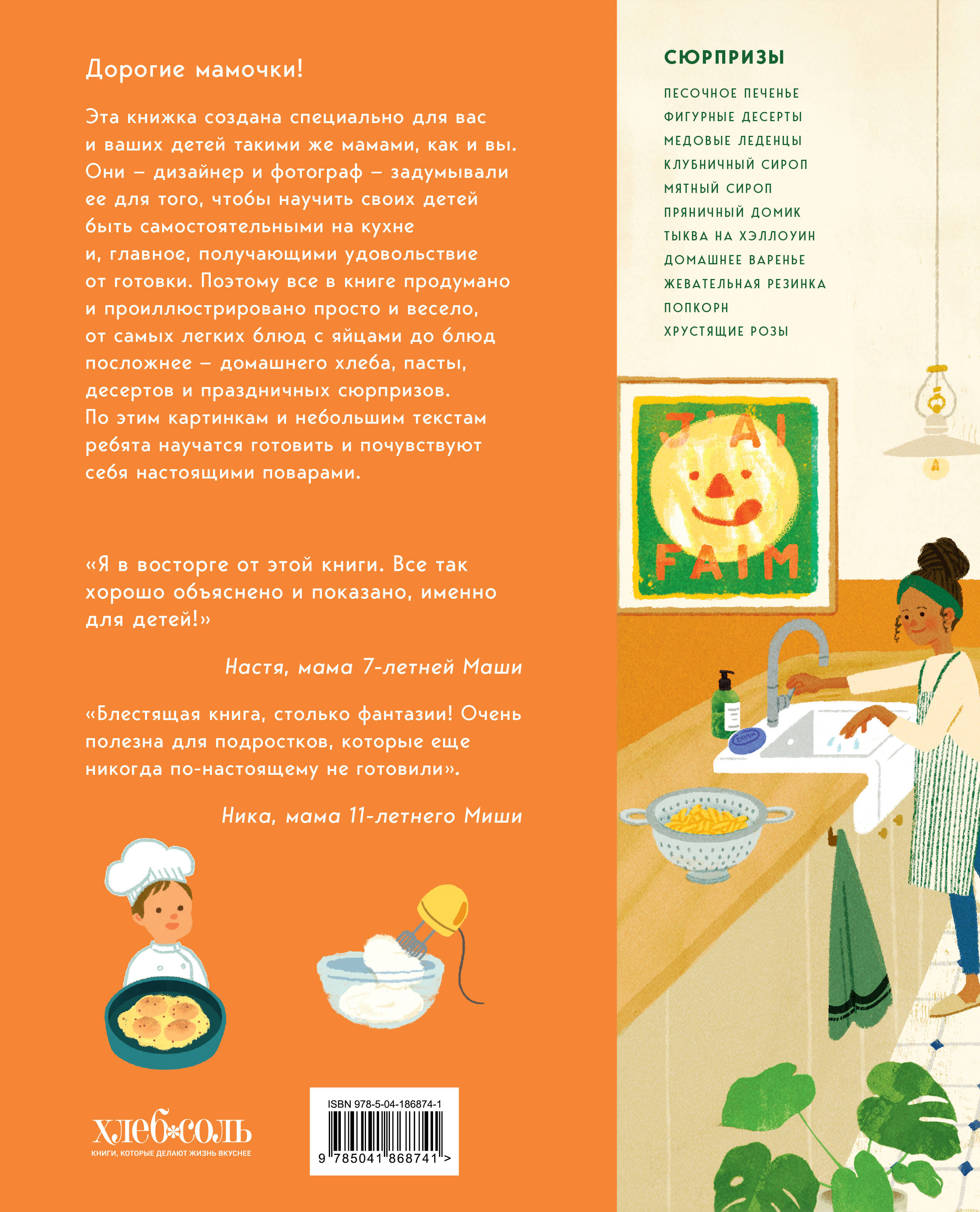 Дорогие мамочки!

Эта книжка создана специально для вас и ваших детей такими же мамами, как и вы. Они – дизайнер и фотограф – задумывали ее для того, чтобы научить своих детей быть самостоятельными на кухне и, главное, получающими удовольствие от готовки. Поэтому все в книге продумано и проиллюстрировано просто и весело, от самых легких блюд с яйцами до блюд посложнее – домашнего хлеба, пасты, десертов и праздничных сюрпризов. По этим картинкам и небольшим текстам ребята научатся готовить и почувствуют себя настоящими поварами.

«Я в восторге от этой книги. Все так хорошо объяснено и показано, именно для детей!»

Настя, мама 7-летней Маши

«Блестящая книга, столько фантазии! Очень полезна для подростков, которые еще никогда по-настоящему не готовили».

Ника, мама 11-летнего Миши

хлеб*соль
КНИГИ, КОТОРЫЕ ДЕЛАЮТ ЖИЗНЬ ВКУСНЕЕ

ISBN 978-5-04-186874-1
9 785041 868741 >

СЮРПРИЗЫ
ПЕСОЧНОЕ ПЕЧЕНЬЕ
ФИГУРНЫЕ ДЕСЕРТЫ
МЕДОВЫЕ ЛЕДЕНЦЫ
КЛУБНИЧНЫЙ СИРОП
МЯТНЫЙ СИРОП
ПРЯНИЧНЫЙ ДОМИК
ТЫКВА НА ХЭЛЛОУИН
ДОМАШНЕЕ ВАРЕНЬЕ
ЖЕВАТЕЛЬНАЯ РЕЗИНКА
ПОПКОРН
ХРУСТЯЩИЕ РОЗЫ

J'AI FAIM

SAVON