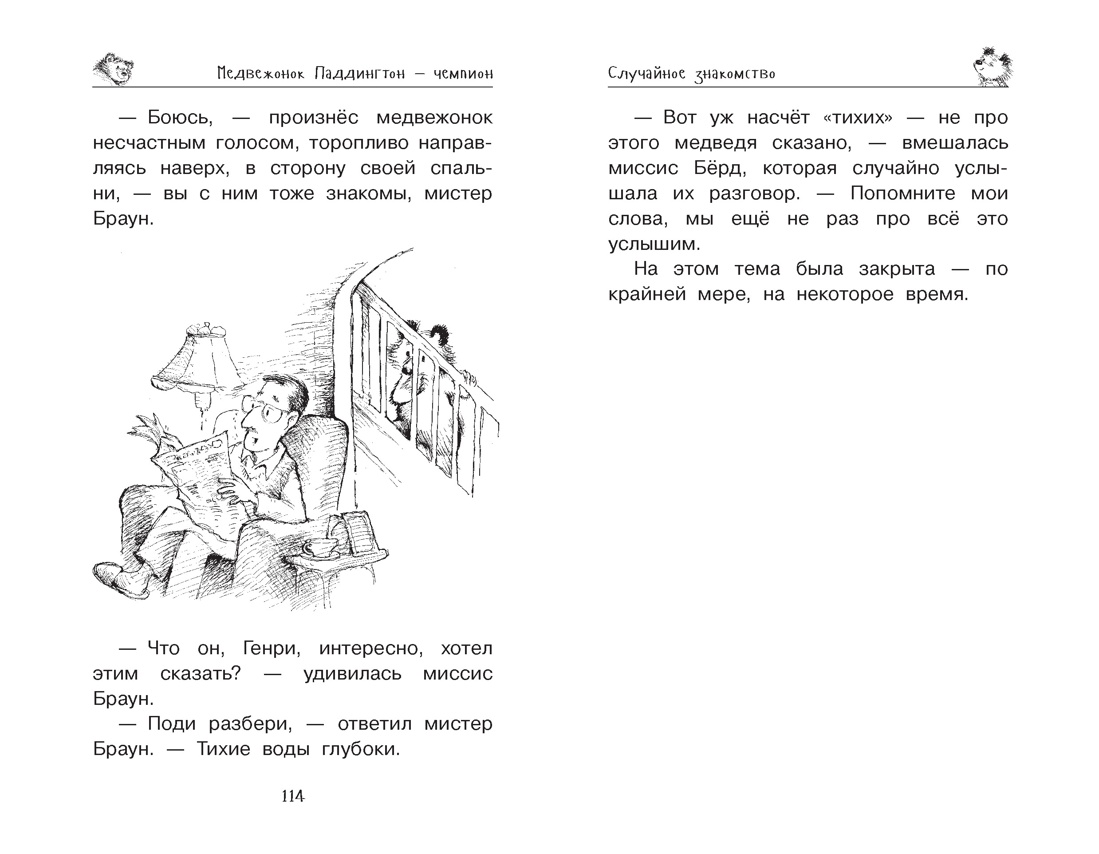 Медвежонок Паддингтон — чемпион

— Боюсь, — произнёс медвежонок несчастным голосом, торопливо направляясь наверх, в сторону своей спальни, — вы с ним тоже знакомы, мистер Браун.

— Что он, Генри, интересно, хотел этим сказать? — удивилась миссис Браун.

— Поди разбери, — ответил мистер Браун. — Тихие воды глубоки.

114

Случайное знакомство

— Вот уж насчёт «тихих» — не про этого медведя сказано, — вмешалась миссис Бёрд, которая случайно услышала их разговор. — Попомните мои слова, мы ещё не раз про всё это услышим.

На этом тема была закрыта — по крайней мере, на некоторое время.