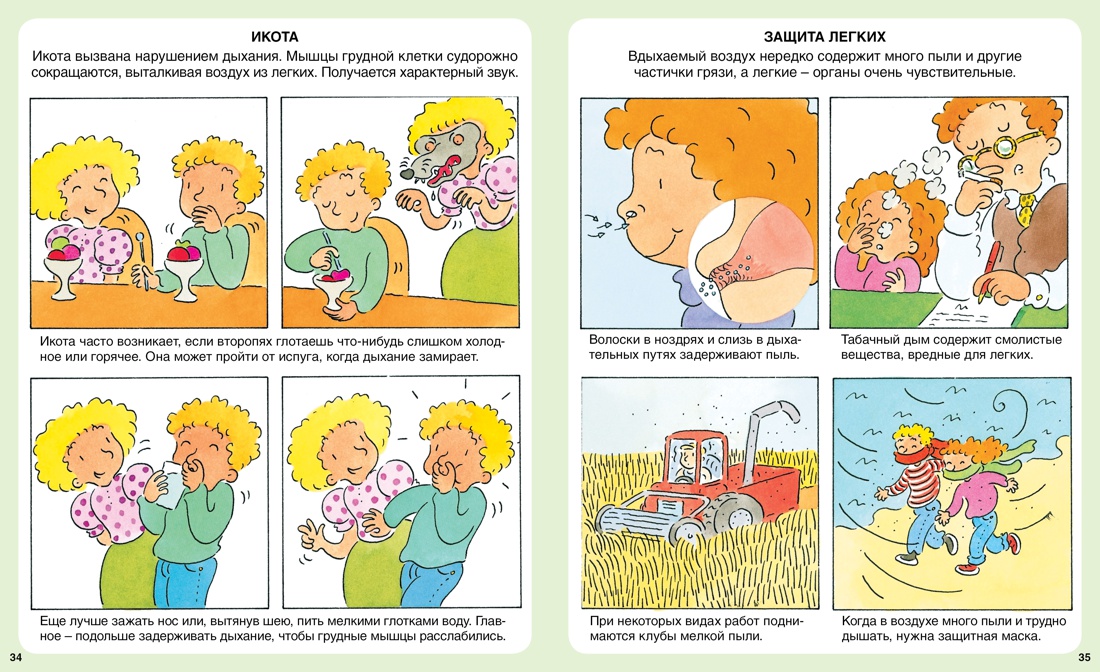 ИКОТА

Икота вызвана нарушением дыхания. Мышцы грудной клетки судорожно сокращаются, выталкивая воздух из легких. Получается характерный звук.

Икота часто возникает, если второпях глотаешь что-нибудь слишком холодное или горячее. Она может пройти от испуга, когда дыхание замирает.

Еще лучше зажать нос или, вытянув шею, пить мелкими глотками воду. Главное – подольше задерживать дыхание, чтобы грудные мышцы расслабились.

34

ЗАЩИТА ЛЕГКИХ

Вдыхаемый воздух нередко содержит много пыли и другие частички грязи, а легкие – органы очень чувствительные.

Волоски в ноздрях и слизь в дыхательных путях задерживают пыль.

Табачный дым содержит смолистые вещества, вредные для легких.

При некоторых видах работ поднимаются клубы мелкой пыли.

Когда в воздухе много пыли и трудно дышать, нужна защитная маска.

35