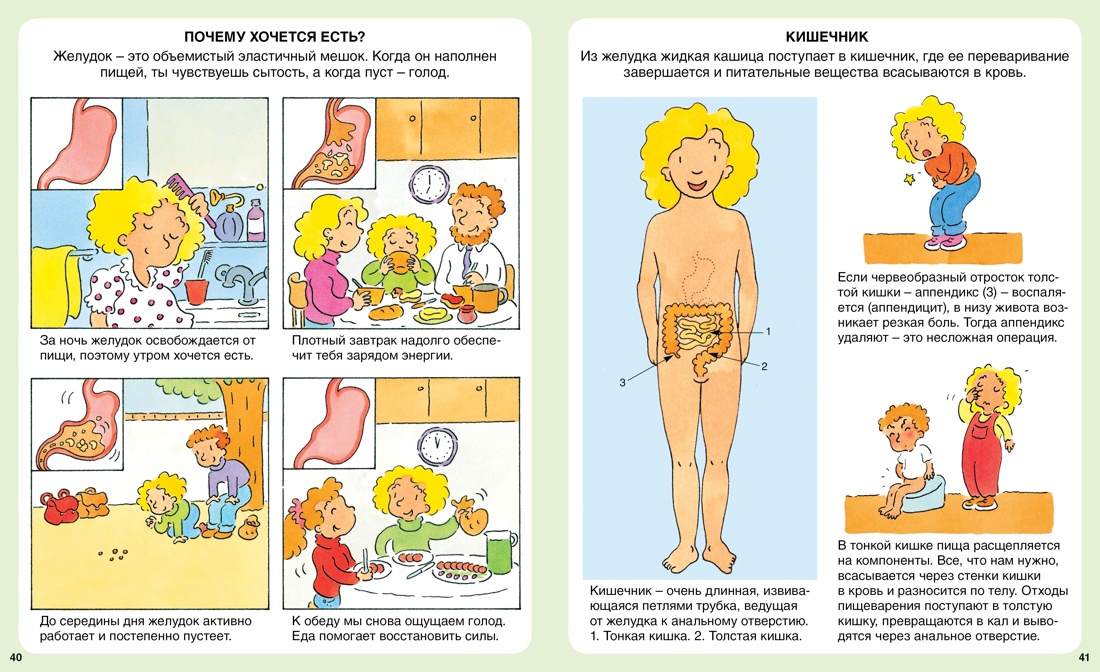 ПОЧЕМУ ХОЧЕТСЯ ЕСТЬ?

Желудок – это объемистый эластичный мешок. Когда он наполнен пищей, ты чувствуешь сытость, а когда пуст – голод.

За ночь желудок освобождается от пищи, поэтому утром хочется есть.

Плотный завтрак надолго обеспечит тебя зарядом энергии.

До середины дня желудок активно работает и постепенно пустеет.

К обеду мы снова ощущаем голод. Еда помогает восстановить силы.

40

КИШЕЧНИК

Из желудка жидкая кашица поступает в кишечник, где ее переваривание завершается и питательные вещества всасываются в кровь.

1

2

3

Кишечник – очень длинная, извивающаяся петлями трубка, ведущая от желудка к анальному отверстию. 1. Тонкая кишка. 2. Толстая кишка.

Если червеобразный отросток толстой кишки – аппендикс (3) – воспаляется (аппендицит), в низу живота возникает резкая боль. Тогда аппендикс удаляют – это несложная операция.

В тонкой кишке пища расщепляется на компоненты. Все, что нам нужно, всасывается через стенки кишки в кровь и разносится по телу. Отходы пищеварения поступают в толстую кишку, превращаются в кал и выводятся через анальное отверстие.

41