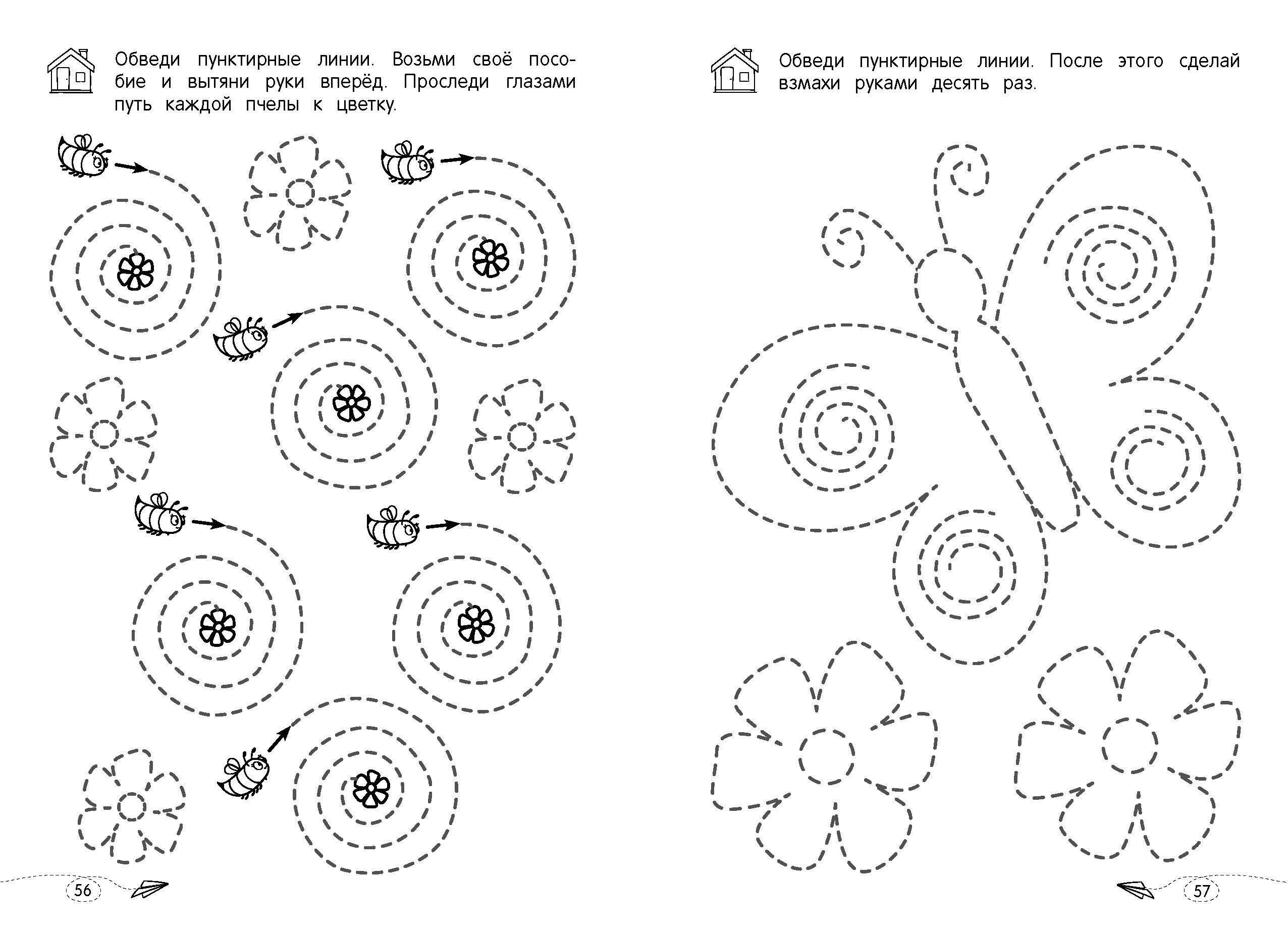 Обведи пунктирные линии. Возьми своё пособие и вытяни руки вперёд. Проследи глазами путь каждой пчелы к цветку.

56

Обведи пунктирные линии. После этого сделай взмахи руками десять раз.

57