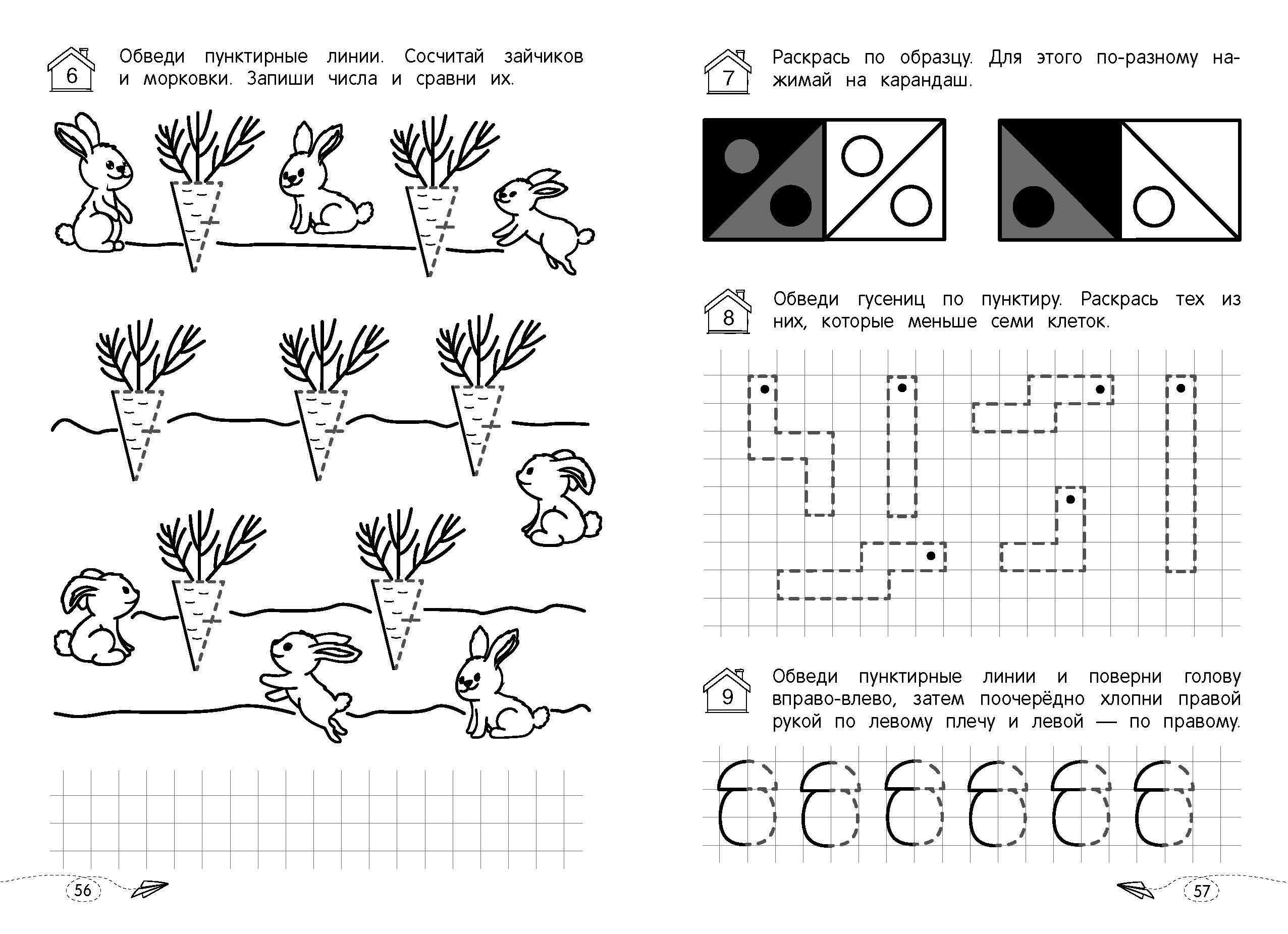 6 Обведи пунктирные линии. Сосчитай зайчиков и морковки. Запиши числа и сравни их.

56

7 Раскрась по образцу. Для этого по-разному нажимай на карандаш.

8 Обведи гусениц по пунктиру. Раскрась тех из них, которые меньше семи клеток.

9 Обведи пунктирные линии и поверни голову вправо-влево, затем поочерёдно хлопни правой рукой по левому плечу и левой — по правому.

57