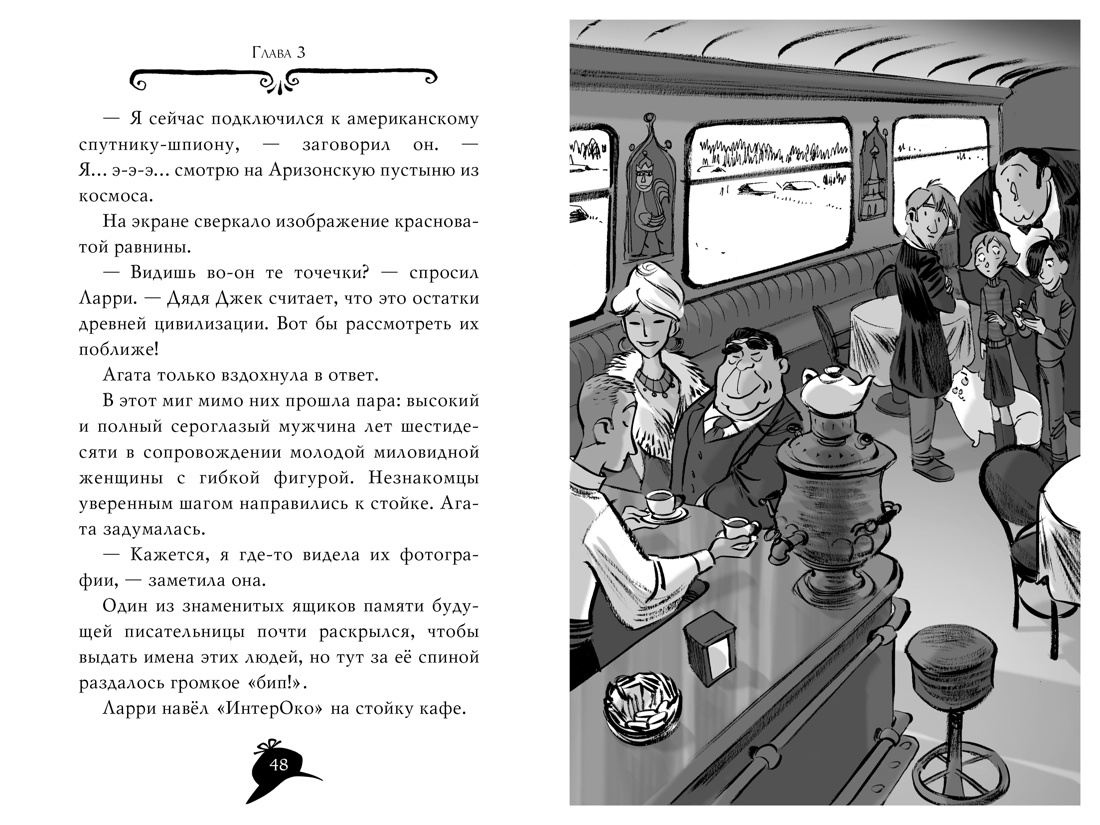 Глава 3

— Я сейчас подключился к американскому спутнику-шпиону, — заговорил он. — Я... э-э-э... смотрю на Аризонскую пустыню из космоса.

На экране сверкало изображение красноватой равнины.

— Видишь во-он те точечки? — спросил Ларри. — Дядя Джек считает, что это остатки древней цивилизации. Вот бы рассмотреть их поближе!

Агата только вздохнула в ответ.

В этот миг мимо них прошла пара: высокий и полный сероглазый мужчина лет шестидесяти в сопровождении молодой миловидной женщины с гибкой фигурой. Незнакомцы уверенным шагом направились к стойке. Агата задумалась.

— Кажется, я где-то видела их фотографии, — заметила она.

Один из знаменитых ящиков памяти будущей писательницы почти раскрылся, чтобы выдать имена этих людей, но тут за её спиной раздалось громкое «бип!».

Ларри навёл «ИнтерОко» на стойку кафе.

48