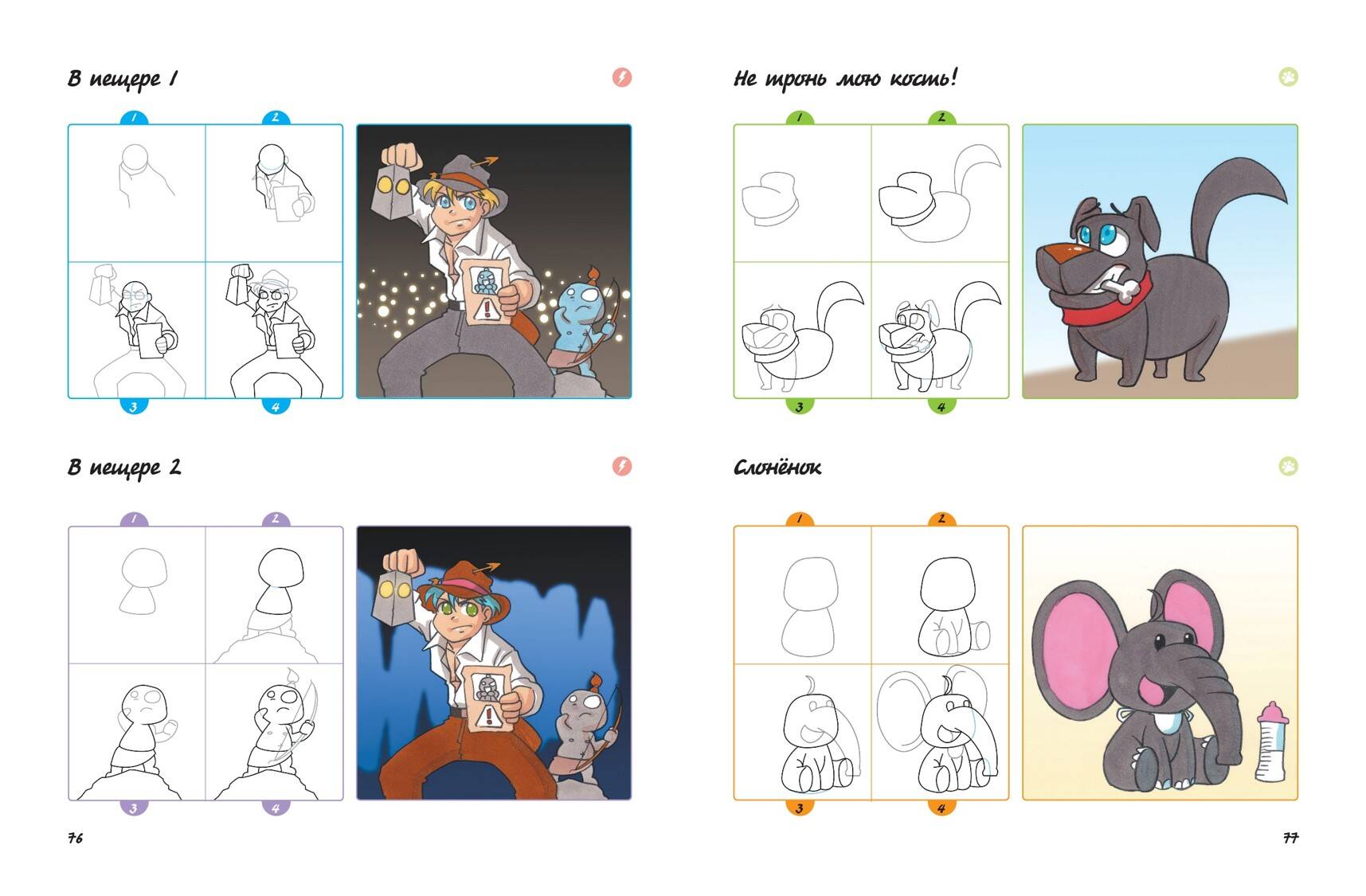 В пещере 1

1 2
3 4

В пещере 2

1 2
3 4

76

Не тронь мою кость!

1 2
3 4

Слонёнок

1 2
3 4

77