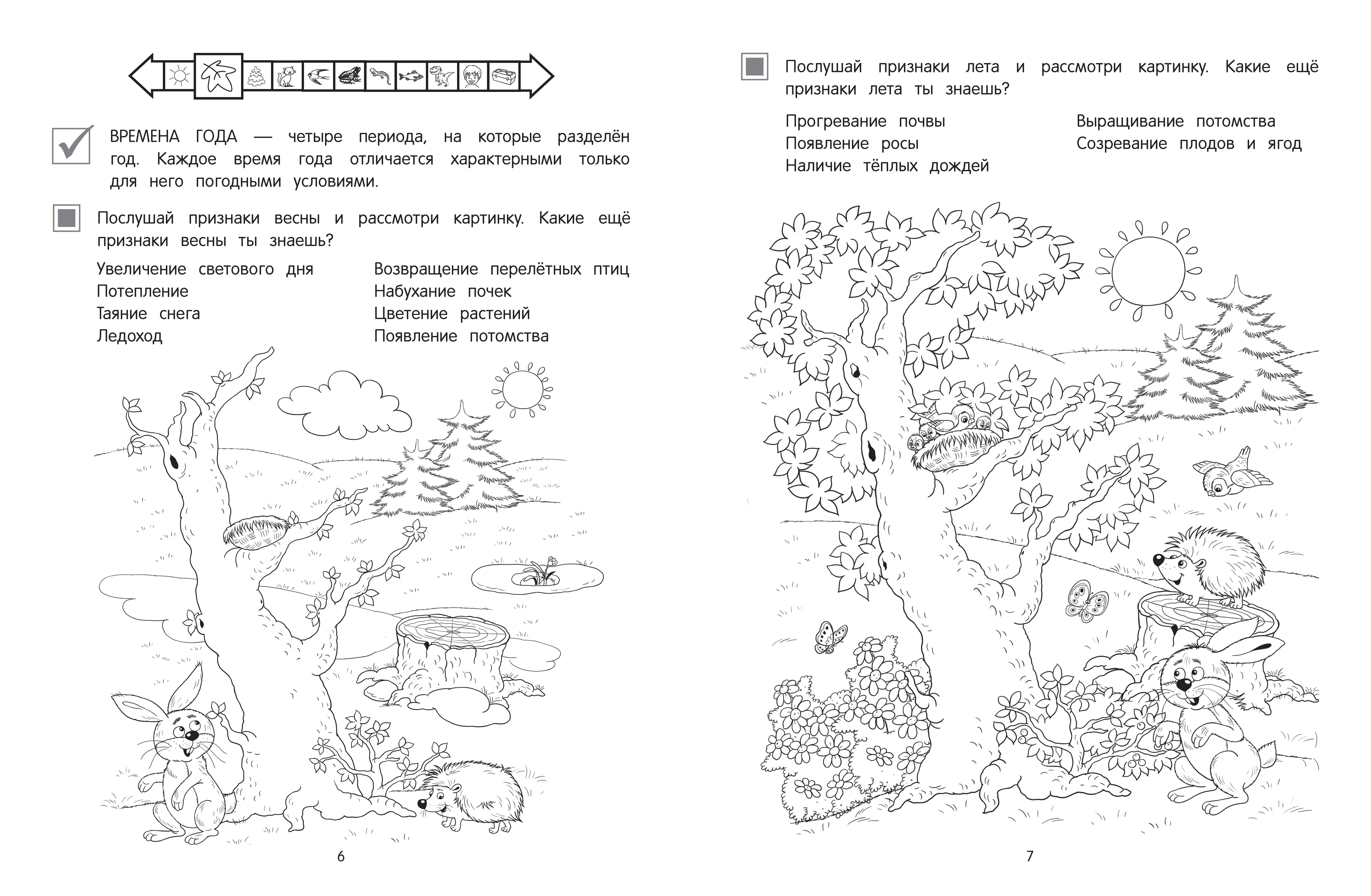 ВРЕМЕНА ГОДА — четыре периода, на которые разделён год. Каждое время года отличается характерными только для него погодными условиями.

Послушай признаки весны и рассмотри картинку. Какие ещё признаки весны ты знаешь?

Увеличение светового дня
Потепление
Таяние снега
Ледоход

Возвращение перелётных птиц
Набухание почек
Цветение растений
Появление потомства

6

Послушай признаки лета и рассмотри картинку. Какие ещё признаки лета ты знаешь?

Прогревание почвы
Появление росы
Наличие тёплых дождей

Выращивание потомства
Созревание плодов и ягод

7