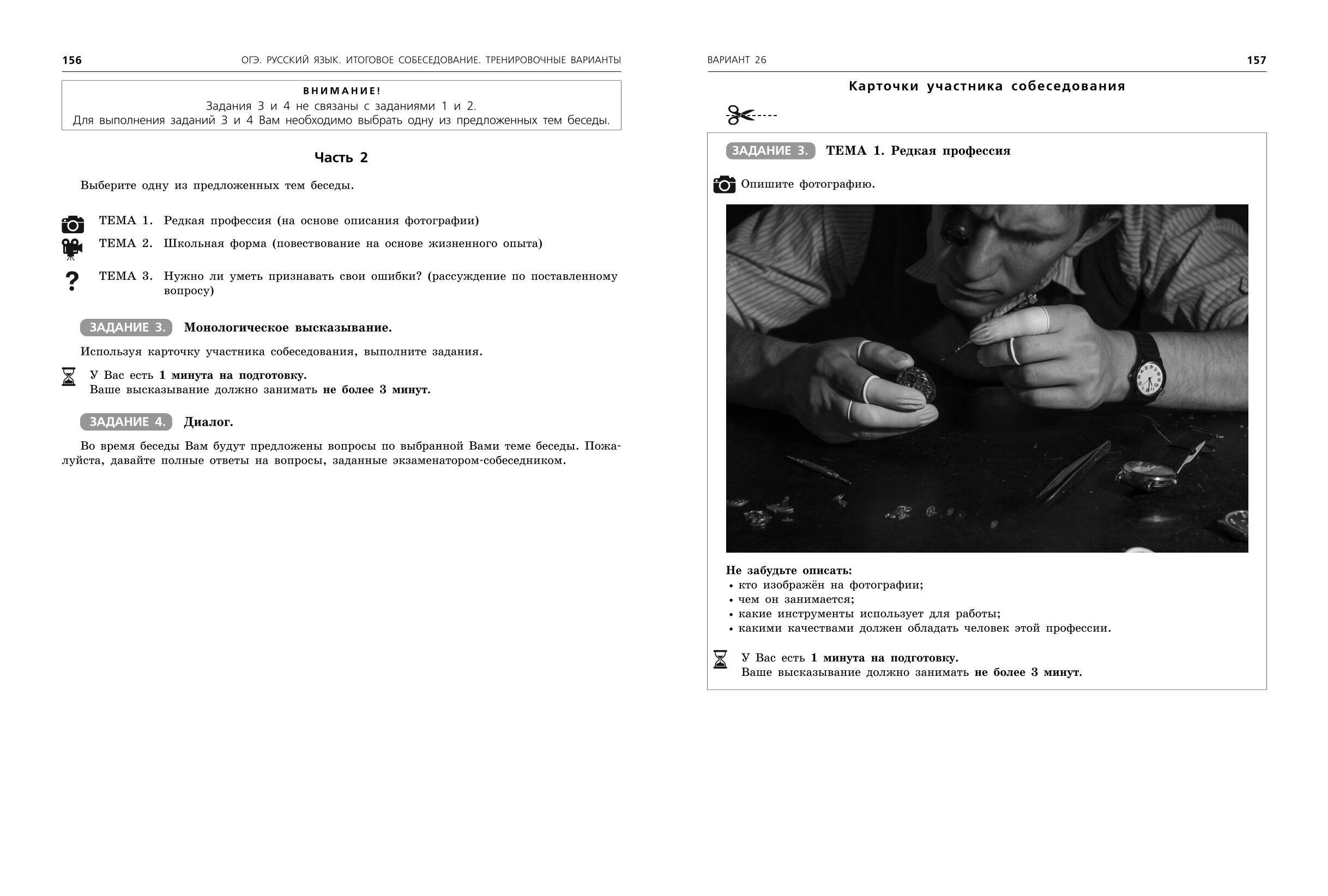 156 ОГЭ. РУССКИЙ ЯЗЫК. ИТОГОВОЕ СОБЕСЕДОВАНИЕ. ТРЕНИРОВОЧНЫЕ ВАРИАНТЫ

ВНИМАНИЕ!
Задания 3 и 4 не связаны с заданиями 1 и 2.
Для выполнения заданий 3 и 4 Вам необходимо выбрать одну из предложенных тем беседы.

Часть 2

Выберите одну из предложенных тем беседы.

ТЕМА 1. Редкая профессия (на основе описания фотографии)
ТЕМА 2. Школьная форма (повествование на основе жизненного опыта)
ТЕМА 3. Нужно ли уметь признавать свои ошибки? (рассуждение по поставленному вопросу)

ЗАДАНИЕ 3. Монологическое высказывание.

Используя карточку участника собеседования, выполните задания.

У Вас есть 1 минута на подготовку.
Ваше высказывание должно занимать не более 3 минут.

ЗАДАНИЕ 4. Диалог.

Во время беседы Вам будут предложены вопросы по выбранной Вами теме беседы. Пожалуйста, давайте полные ответы на вопросы, заданные экзаменатором-собеседником.

ВАРИАНТ 26 157

Карточки участника собеседования

ЗАДАНИЕ 3. ТЕМА 1. Редкая профессия

Опишите фотографию.

Не забудьте описать:
• кто изображён на фотографии;
• чем он занимается;
• какие инструменты использует для работы;
• какими качествами должен обладать человек этой профессии.

У Вас есть 1 минута на подготовку.
Ваше высказывание должно занимать не более 3 минут.