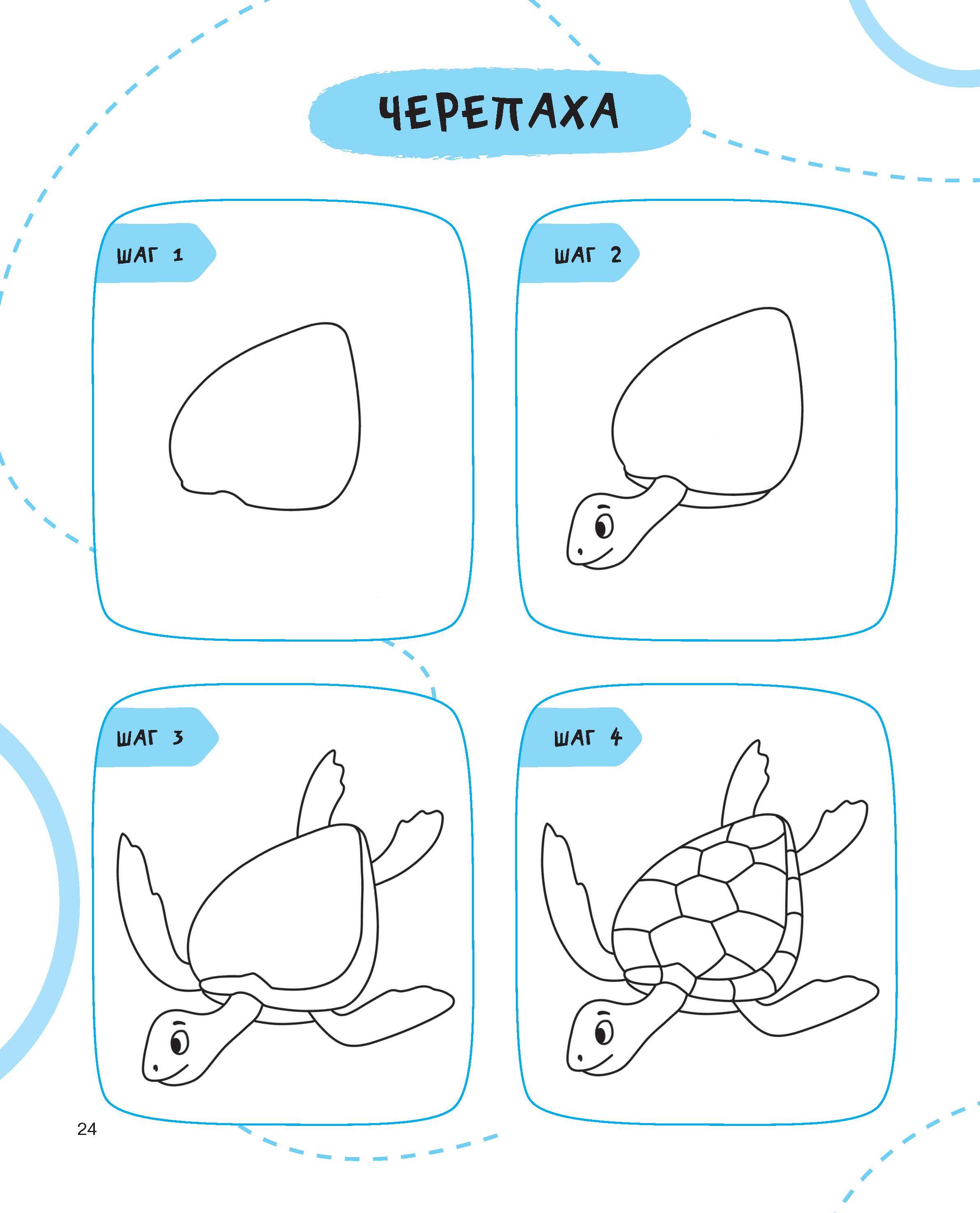 ЧЕРЕПАХА

ШАГ 1

ШАГ 2

ШАГ 3

ШАГ 4

24