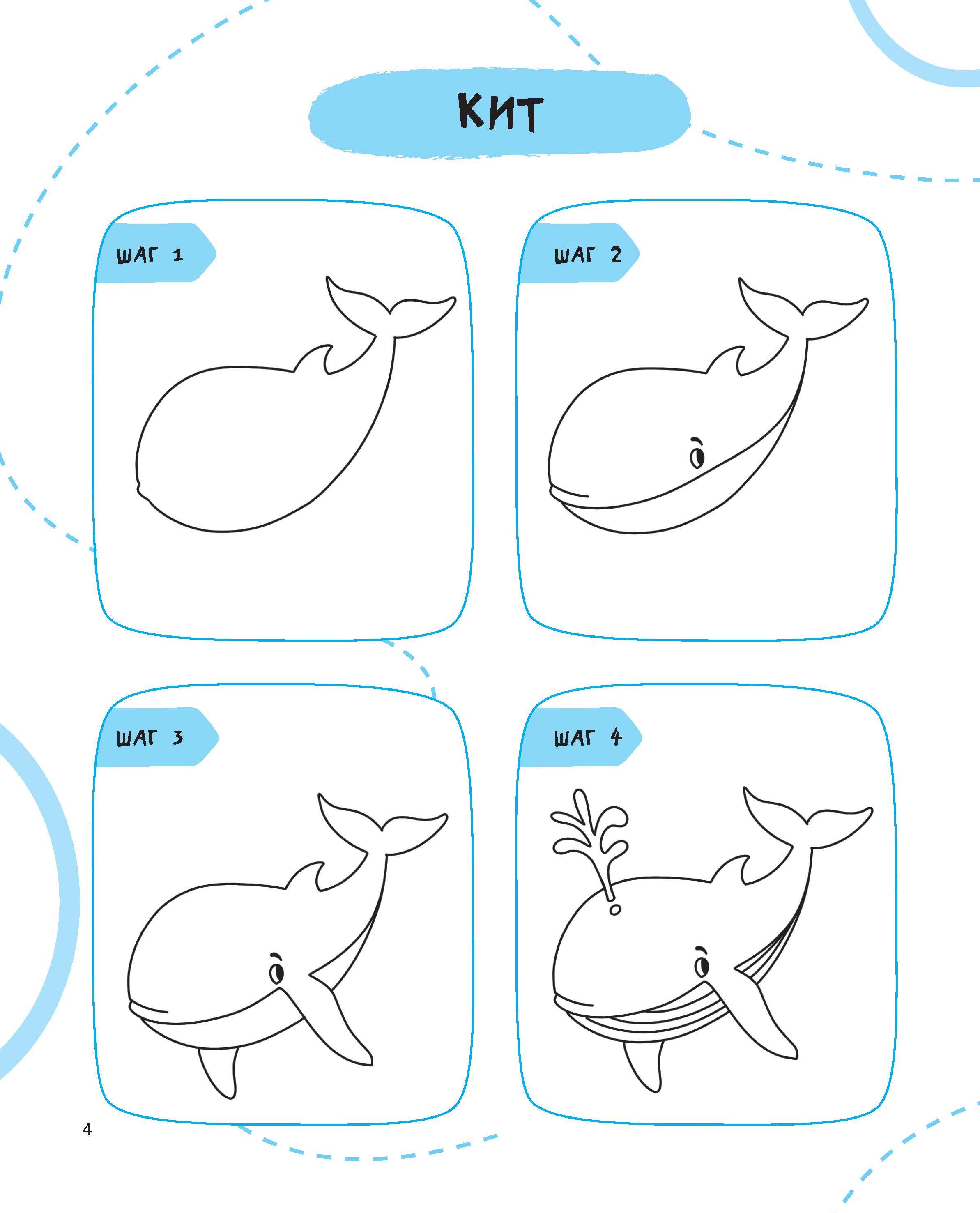 КИТ

ШАГ 1

ШАГ 2

ШАГ 3

ШАГ 4

4