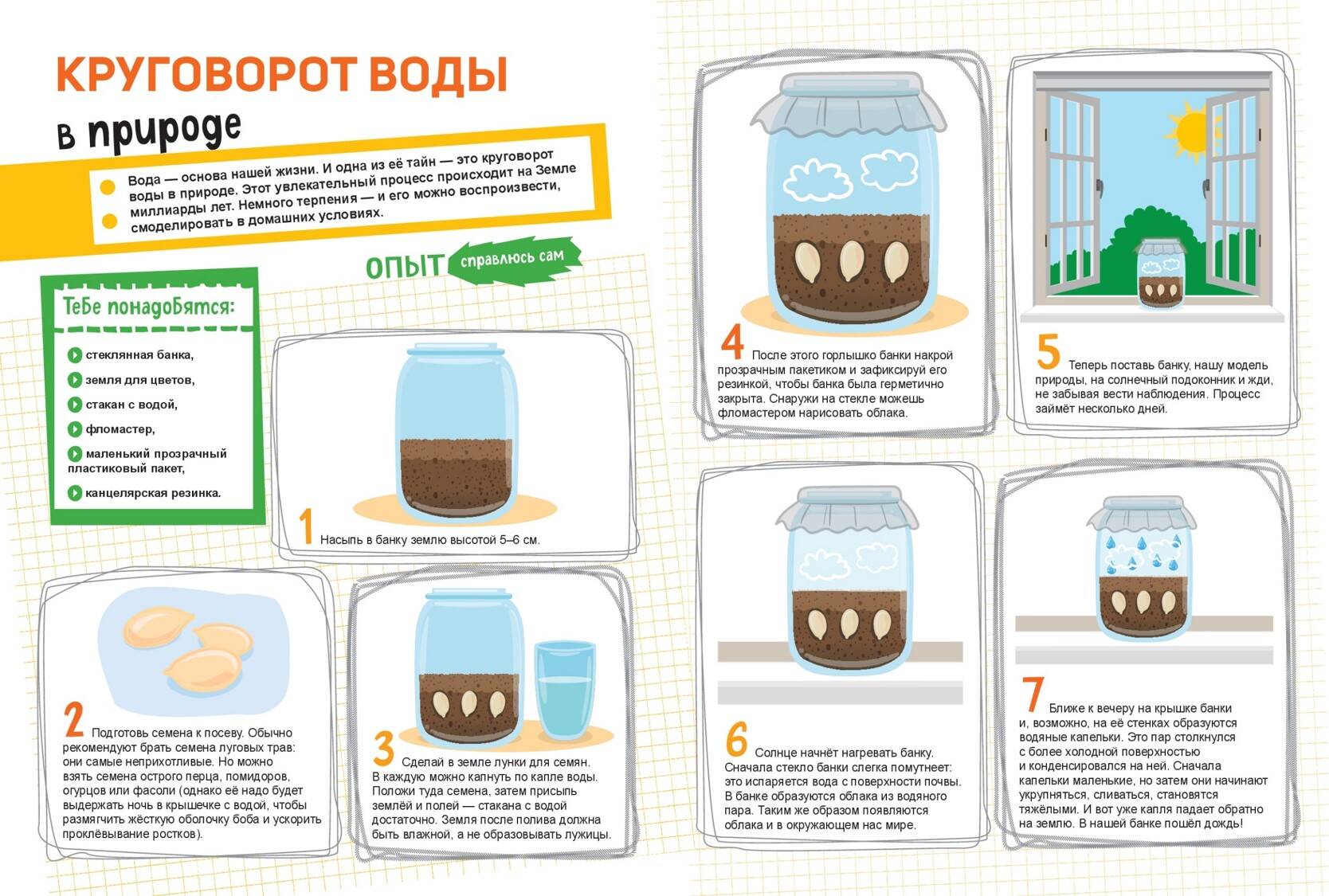 КРУГОВОРОТ ВОДЫ

в природе

Вода — основа нашей жизни. И одна из её тайн — это круговорот воды в природе. Этот увлекательный процесс происходит на Земле миллиарды лет. Немного терпения — и его можно воспроизвести, смоделировать в домашних условиях.

ОПЫТ справлюсь сам

Тебе понадобятся:

стеклянная банка,
земля для цветов,
стакан с водой,
фломастер,
маленький прозрачный пластиковый пакет,
канцелярская резинка.

1 Насыпь в банку землю высотой 5–6 см.

2 Подготовь семена к посеву. Обычно рекомендуют брать семена луговых трав: они самые неприхотливые. Но можно взять семена острого перца, помидоров, огурцов или фасоли (однако её надо будет выдержать ночь в крышечке с водой, чтобы размягчить жёсткую оболочку боба и ускорить проклёвывание ростков).

3 Сделай в земле лунки для семян. В каждую можно капнуть по капле воды. Положи туда семена, затем присыпь землёй и полей — стакана с водой достаточно. Земля после полива должна быть влажной, а не образовывать лужицы.

4 После этого горлышко банки накрой прозрачным пакетиком и зафиксируй его резинкой, чтобы банка была герметично закрыта. Снаружи на стекле можешь фломастером нарисовать облака.

5 Теперь поставь банку, нашу модель природы, на солнечный подоконник и жди, не забывая вести наблюдения. Процесс займёт несколько дней.

6 Солнце начнёт нагревать банку. Сначала стекло банки слегка помутнеет: это испаряется вода с поверхности почвы. В банке образуются облака из водяного пара. Таким же образом появляются облака и в окружающем нас мире.

7 Ближе к вечеру на крышке банки и, возможно, на её стенках образуются водяные капельки. Это пар столкнулся с более холодной поверхностью и конденсировался на ней. Сначала капельки маленькие, но затем они начинают укрупняться, сливаться, становятся тяжёлыми. И вот уже капля падает обратно на землю. В нашей банке пошёл дождь!