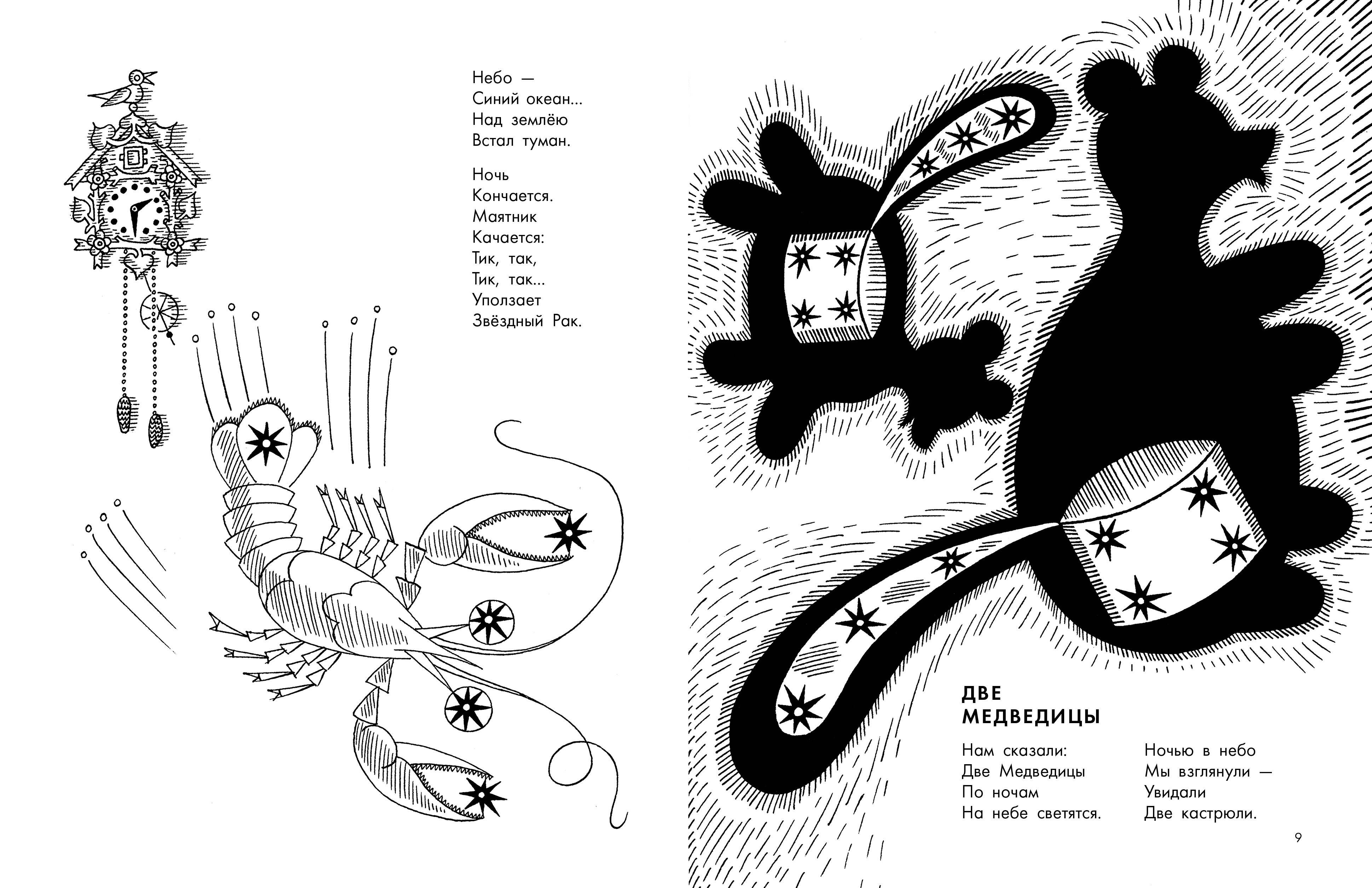 Небо —
Синий океан...
Над землёю
Встал туман.

Ночь
Кончается.
Маятник
Качается:
Тик, так,
Тик, так...
Уползает
Звёздный Рак.

ДВЕ МЕДВЕДИЦЫ

Нам сказали:
Две Медведицы
По ночам
На небе светятся.

Ночью в небо
Мы взглянули —
Увидали
Две кастрюли.

9