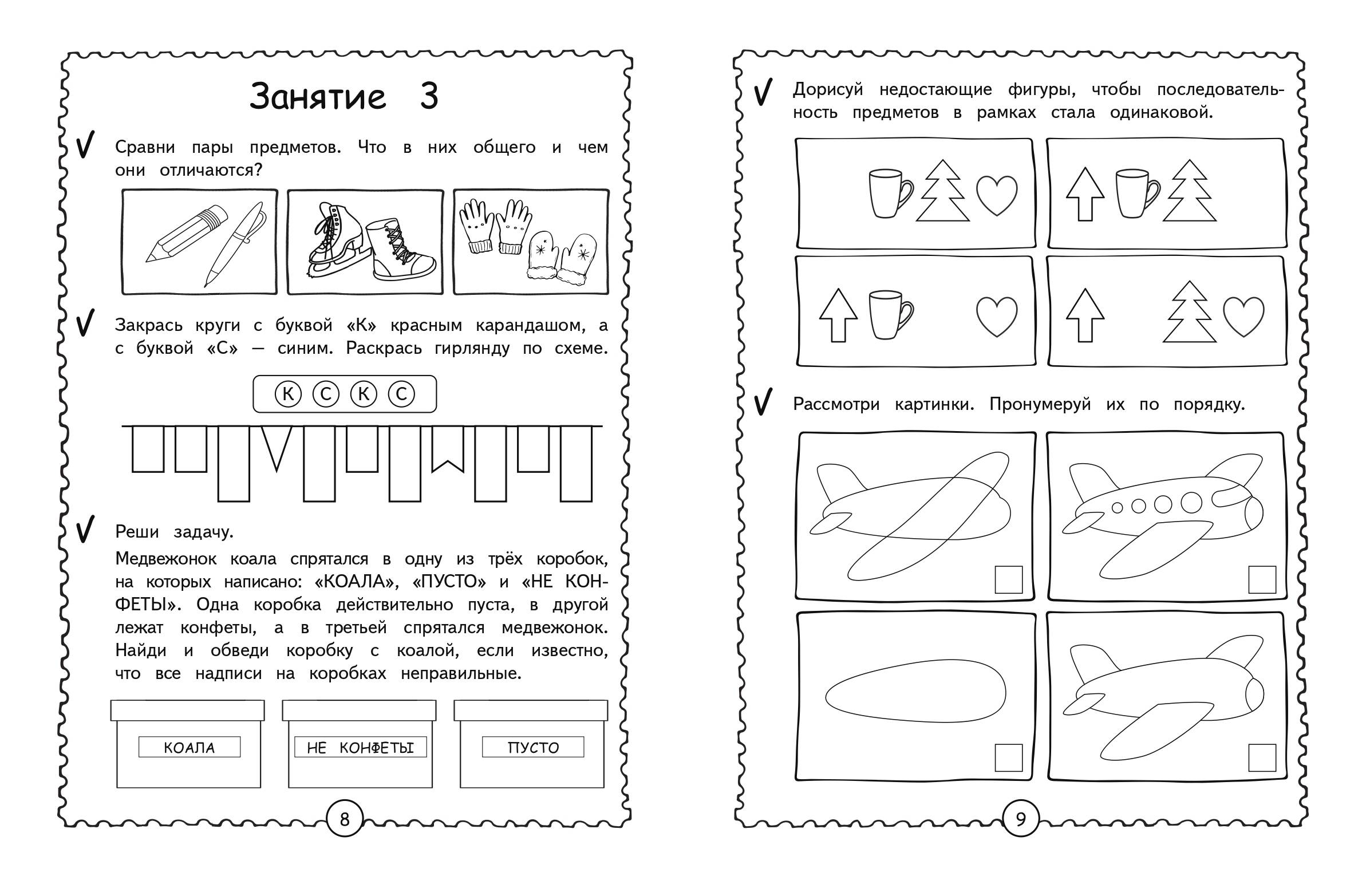 Занятие 3

Сравни пары предметов. Что в них общего и чем они отличаются?

Закрась круги с буквой «К» красным карандашом, а с буквой «С» — синим. Раскрась гирлянду по схеме.

К С К С

Реши задачу.

Медвежонок коала спрятался в одну из трёх коробок, на которых написано: «КОАЛА», «ПУСТО» и «НЕ КОНФЕТЫ». Одна коробка действительно пуста, в другой лежат конфеты, а в третьей спрятался медвежонок. Найди и обведи коробку с коалой, если известно, что все надписи на коробках неправильные.

КОАЛА

НЕ КОНФЕТЫ

ПУСТО

8

Дорисуй недостающие фигуры, чтобы последовательность предметов в рамках стала одинаковой.

Рассмотри картинки. Пронумеруй их по порядку.

9