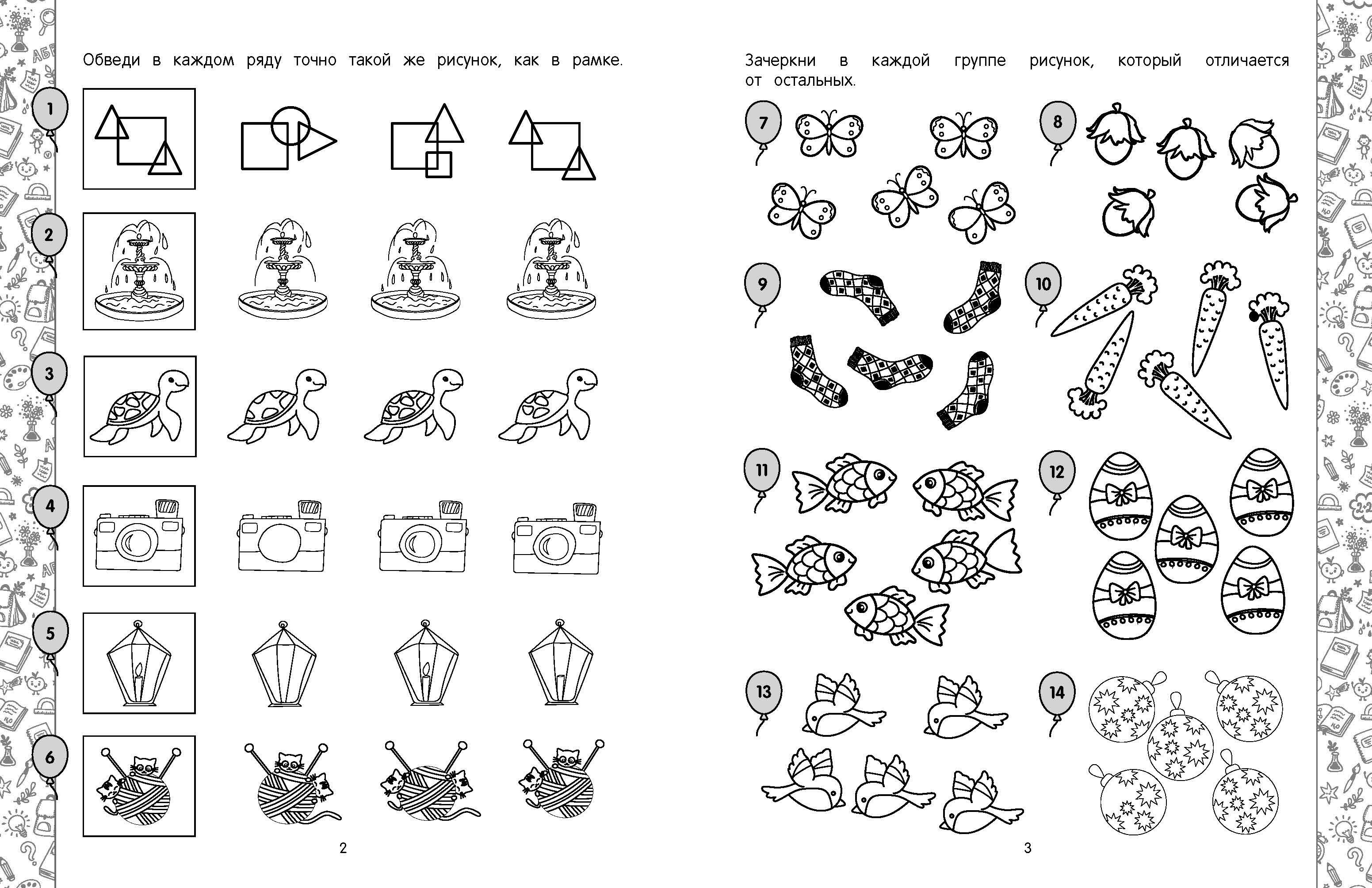 Обведи в каждом ряду точно такой же рисунок, как в рамке.

1

2

3

4

5

6

2

Зачеркни в каждой группе рисунок, который отличается от остальных.

7

8

9

10

11

12

13

14

3