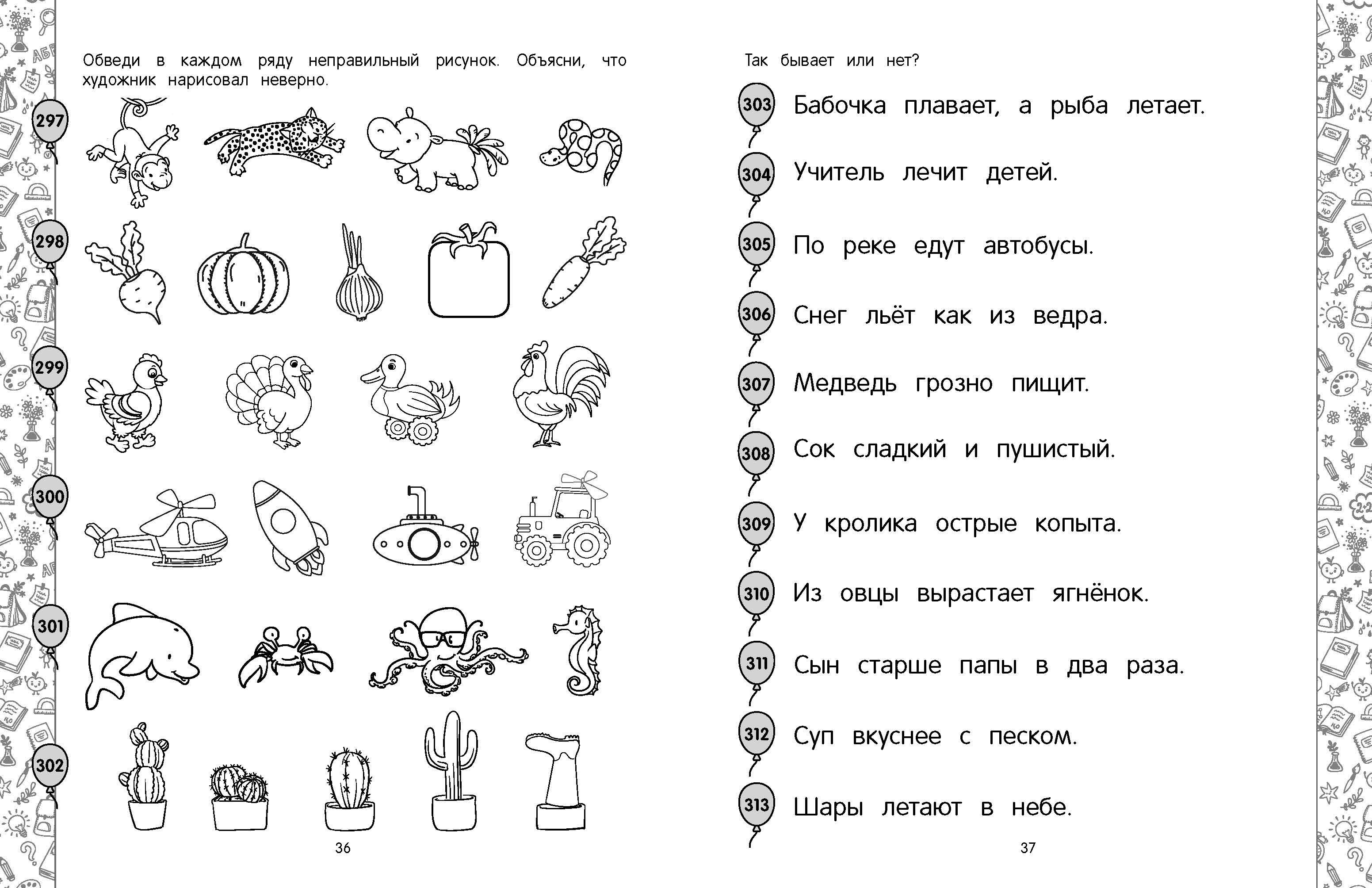 Обведи в каждом ряду неправильный рисунок. Объясни, что художник нарисовал неверно.

297

298

299

300

301

302

36

Так бывает или нет?

303 Бабочка плавает, а рыба летает.

304 Учитель лечит детей.

305 По реке едут автобусы.

306 Снег льёт как из ведра.

307 Медведь грозно пищит.

308 Сок сладкий и пушистый.

309 У кролика острые копыта.

310 Из овцы вырастает ягнёнок.

311 Сын старше папы в два раза.

312 Суп вкуснее с песком.

313 Шары летают в небе.

37