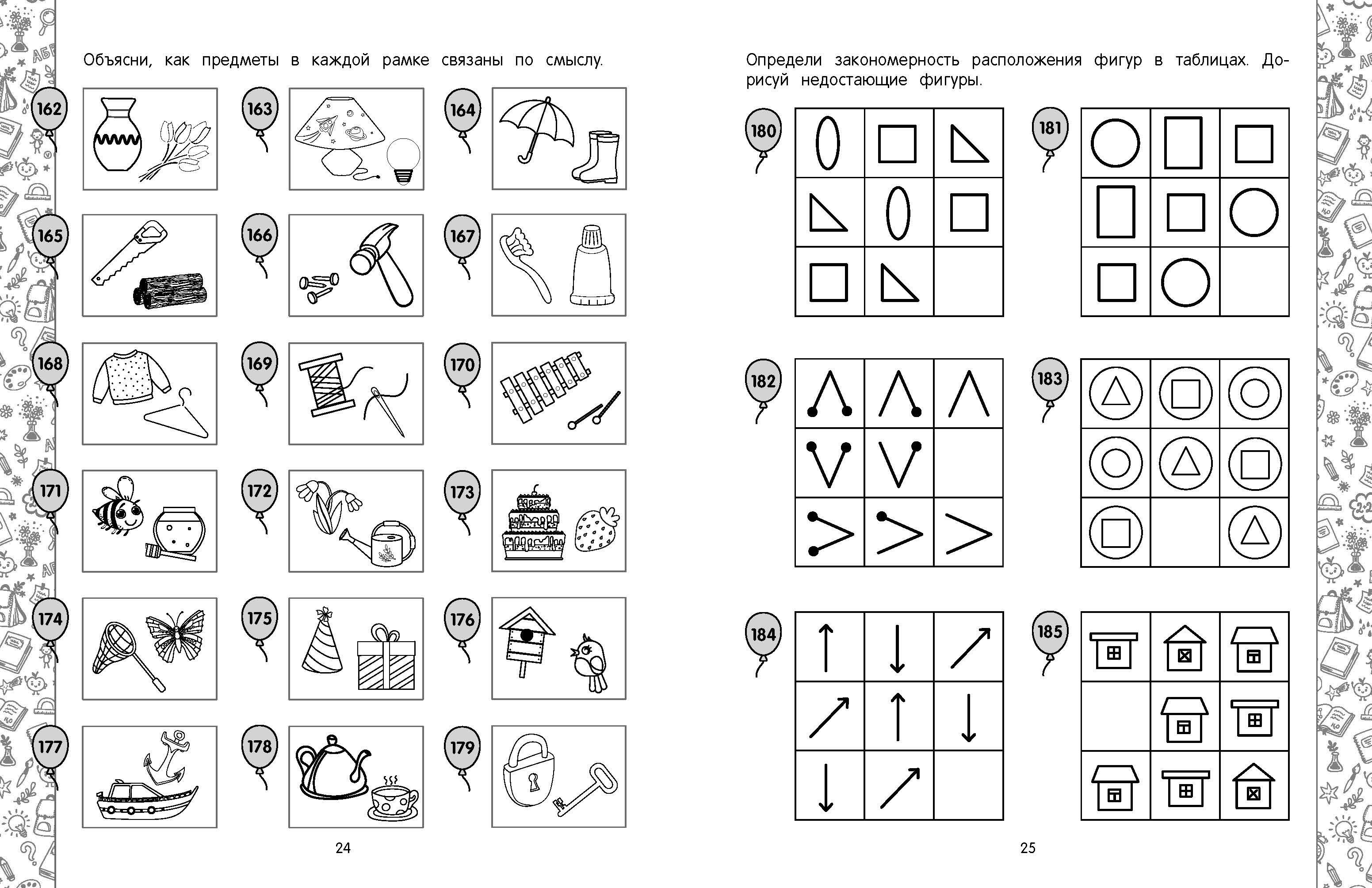 Объясни, как предметы в каждой рамке связаны по смыслу.

162

163

164

165

166

167

168

169

170

171

172

173

174

175

176

177

178

179

24

Определи закономерность расположения фигур в таблицах. Дорисуй недостающие фигуры.

180

181

182

183

184

185

25