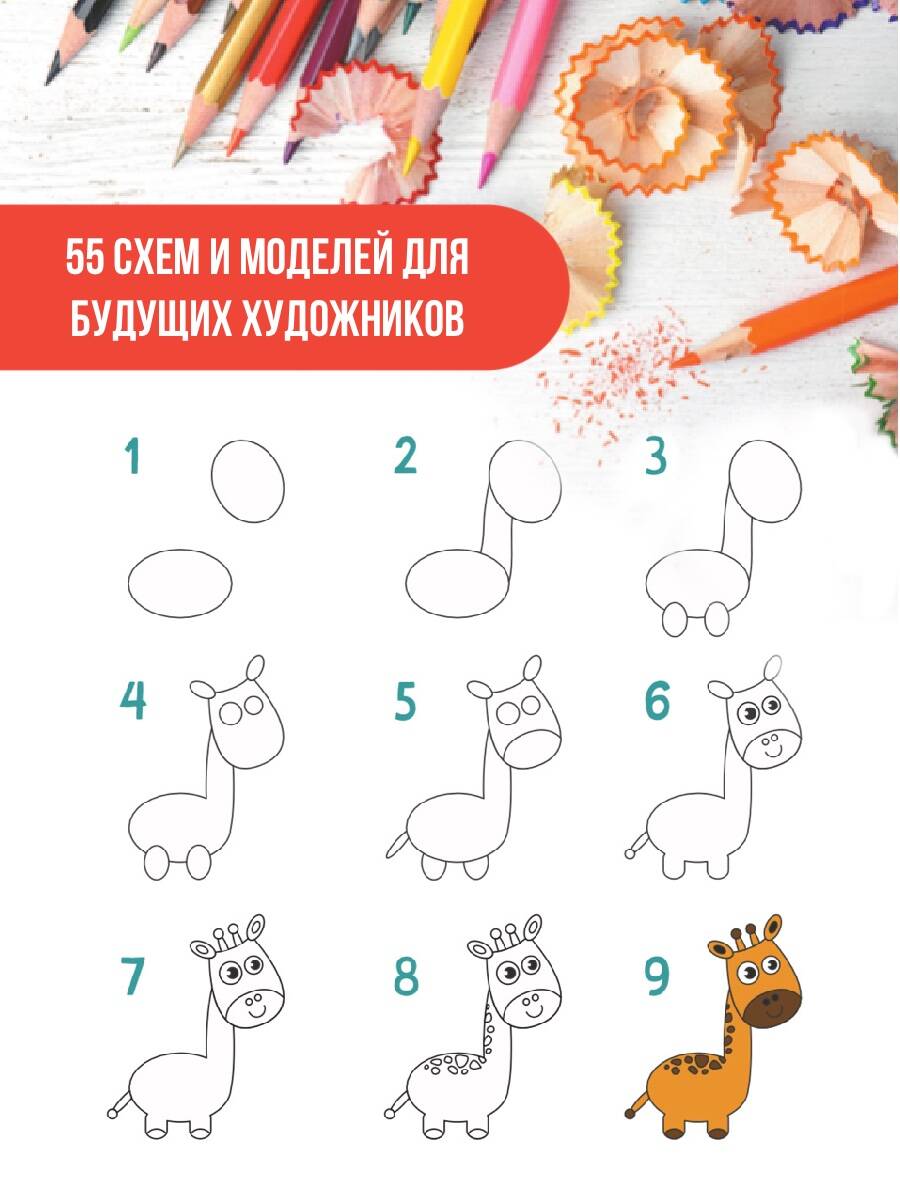 55 СХЕМ И МОДЕЛЕЙ ДЛЯ БУДУЩИХ ХУДОЖНИКОВ

1

2

3

4

5

6

7

8

9