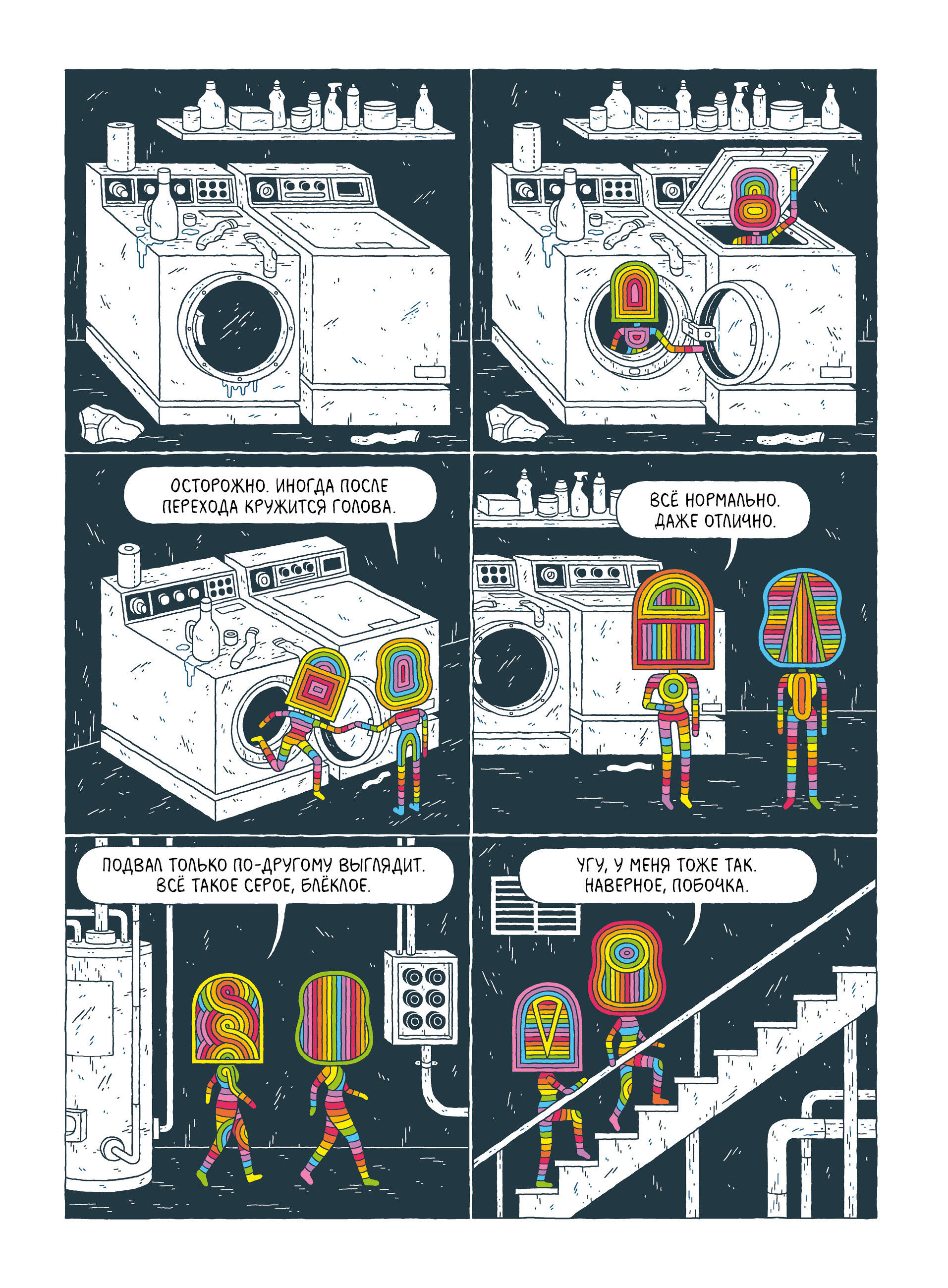 ОСТОРОЖНО. ИНОГДА ПОСЛЕ ПЕРЕХОДА КРУЖИТСЯ ГОЛОВА.

ВСЁ НОРМАЛЬНО. ДАЖЕ ОТЛИЧНО.

ПОДВАЛ ТОЛЬКО ПО-ДРУГОМУ ВЫГЛЯДИТ. ВСЁ ТАКОЕ СЕРОЕ, БЛЁКЛОЕ.

УГУ, У МЕНЯ ТОЖЕ ТАК. НАВЕРНОЕ, ПОБОЧКА.