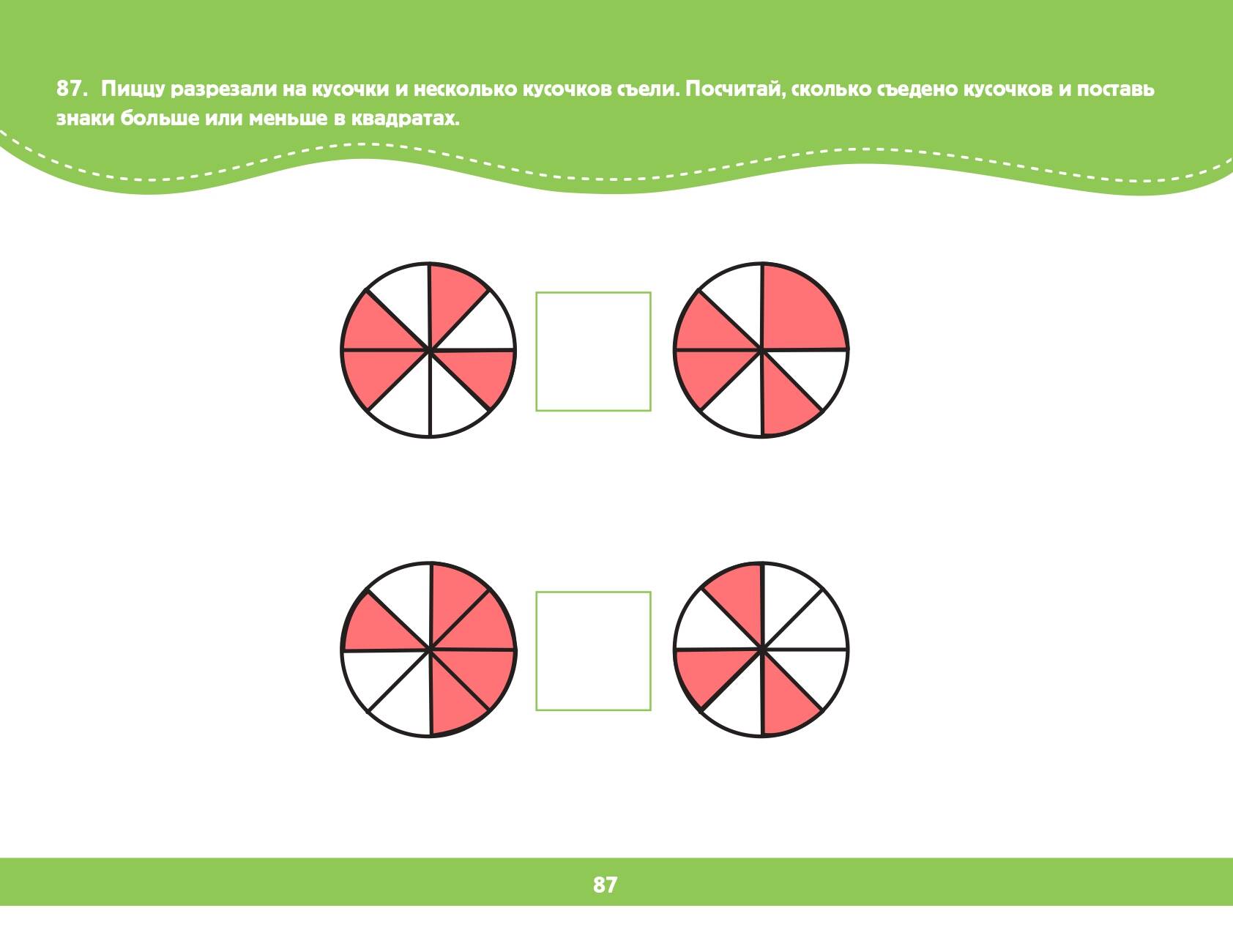 87. Пиццу разрезали на кусочки и несколько кусочков съели. Посчитай, сколько съедено кусочков и поставь знаки больше или меньше в квадратах.

87