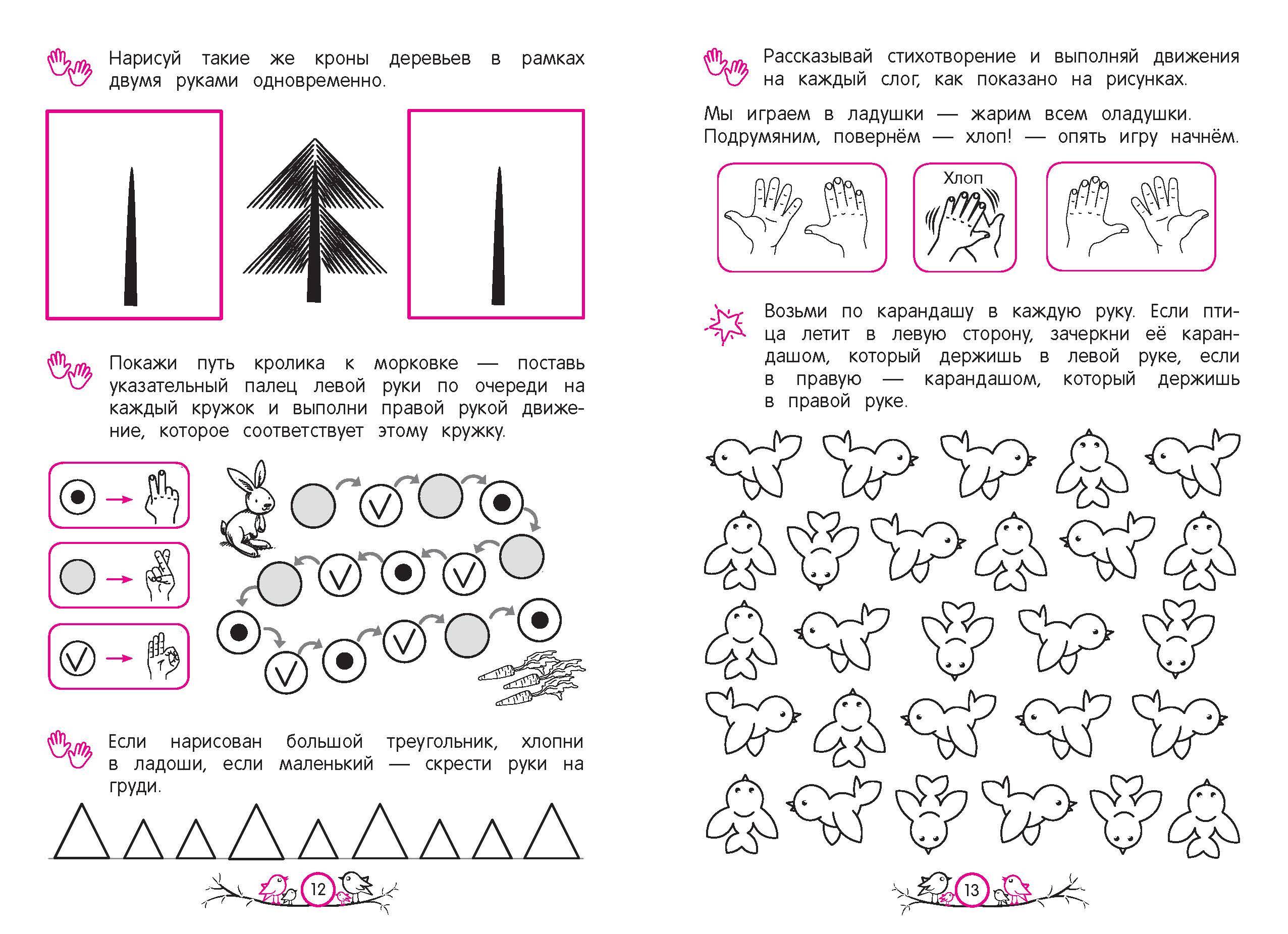 Нарисуй такие же кроны деревьев в рамках двумя руками одновременно.

Покажи путь кролика к морковке — поставь указательный палец левой руки по очереди на каждый кружок и выполни правой рукой движение, которое соответствует этому кружку.

Если нарисован большой треугольник, хлопни в ладоши, если маленький — скрести руки на груди.

12

Рассказывай стихотворение и выполняй движения на каждый слог, как показано на рисунках.

Мы играем в ладушки — жарим всем оладушки.
Подрумяним, повернём — хлоп! — опять игру начнём.

Хлоп

Возьми по карандашу в каждую руку. Если птица летит в левую сторону, зачеркни её карандашом, который держишь в левой руке, если в правую — карандашом, который держишь в правой руке.

13