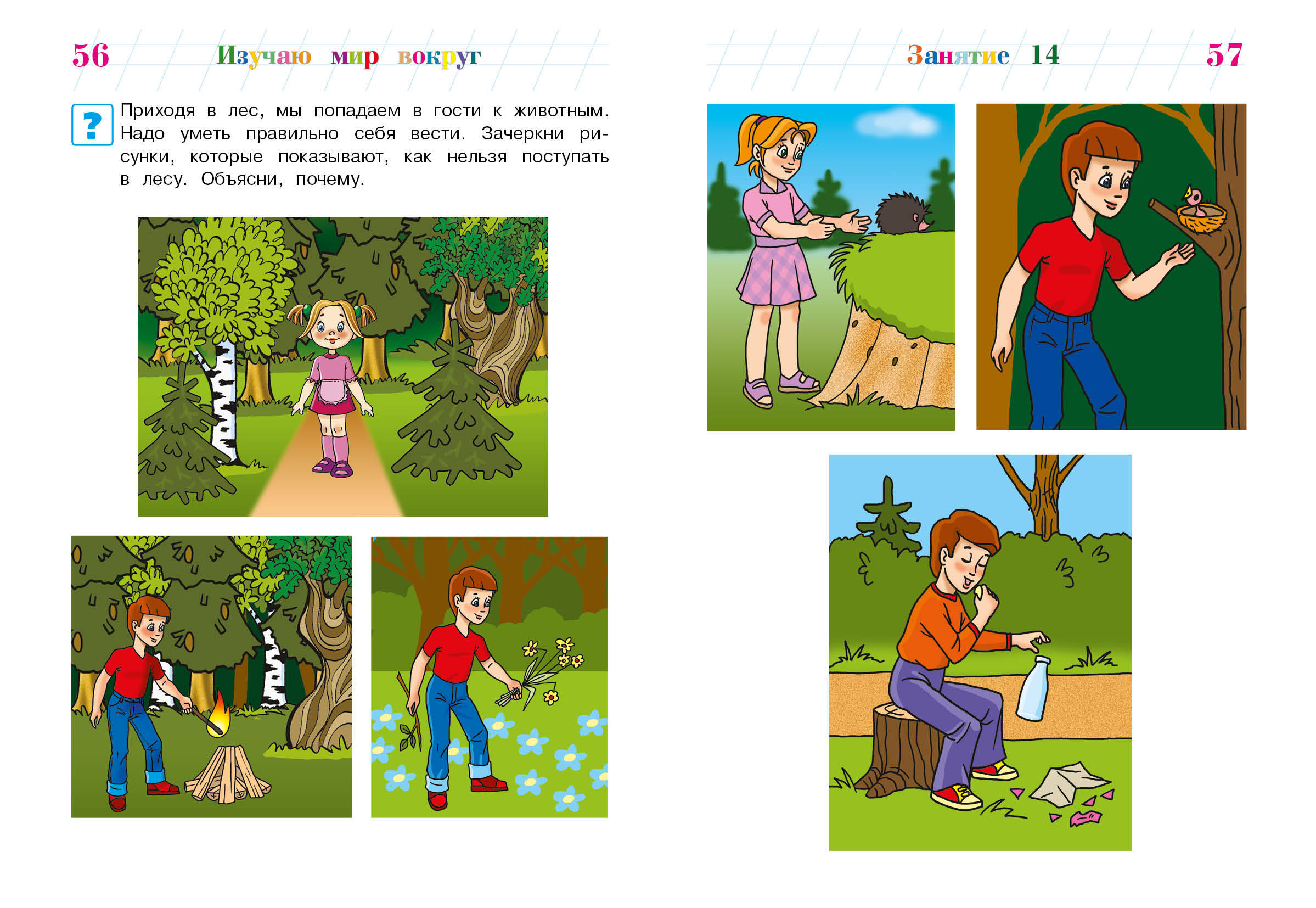 56 Изучаю мир вокруг

?

Приходя в лес, мы попадаем в гости к животным. Надо уметь правильно себя вести. Зачеркни рисунки, которые показывают, как нельзя поступать в лесу. Объясни, почему.

Занятие 14 57