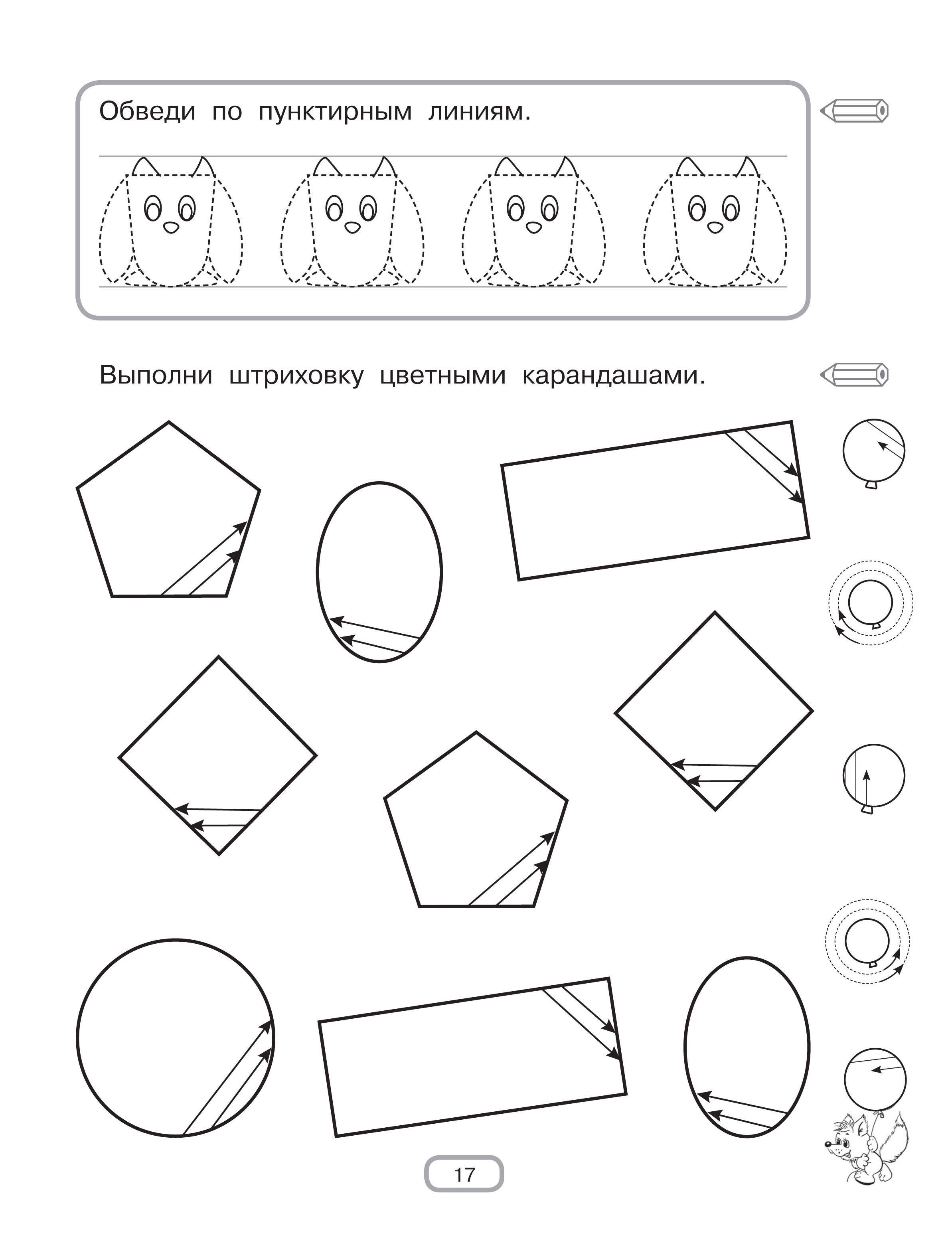 Обведи по пунктирным линиям.

Выполни штриховку цветными карандашами.

17