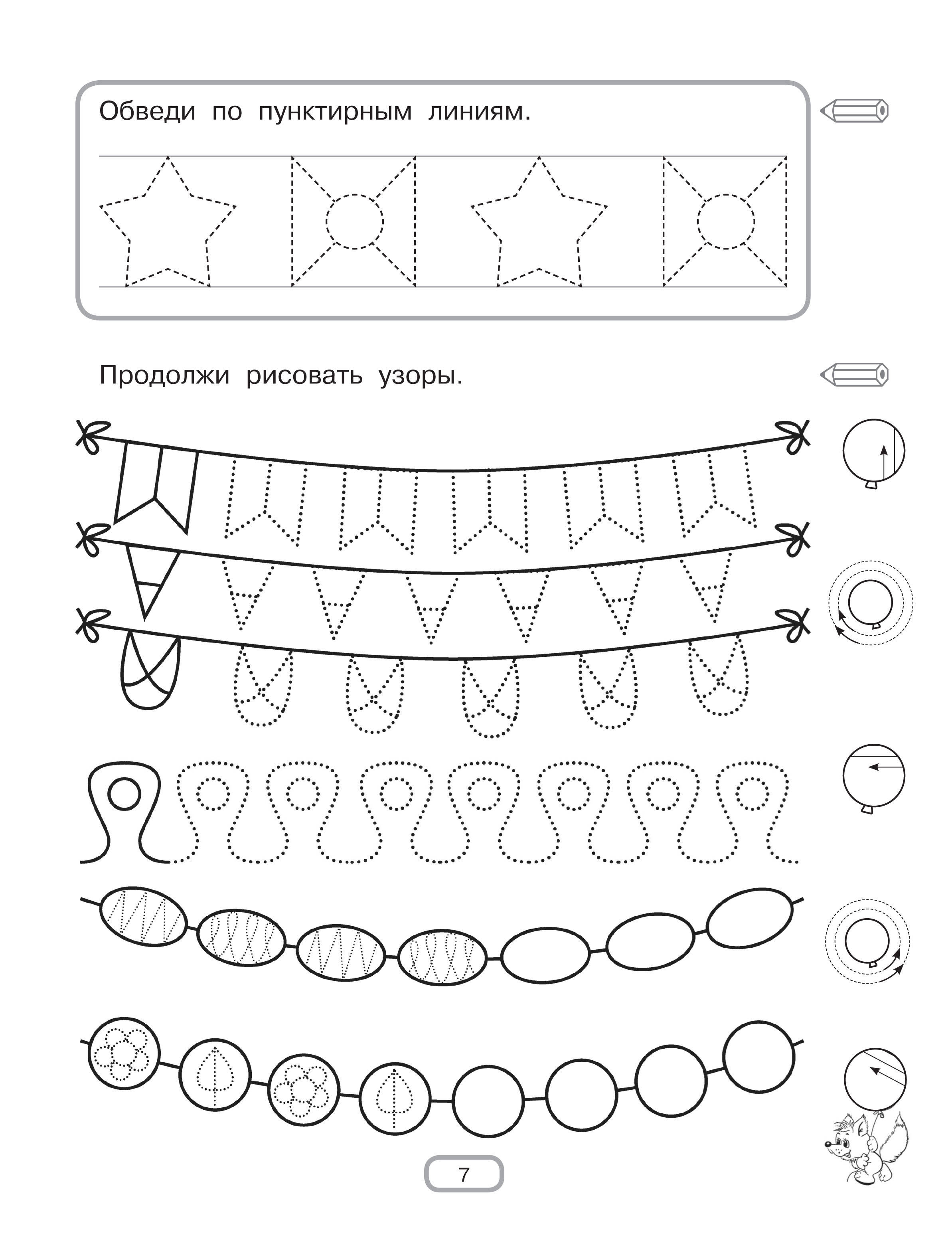 Обведи по пунктирным линиям.

Продолжи рисовать узоры.

7