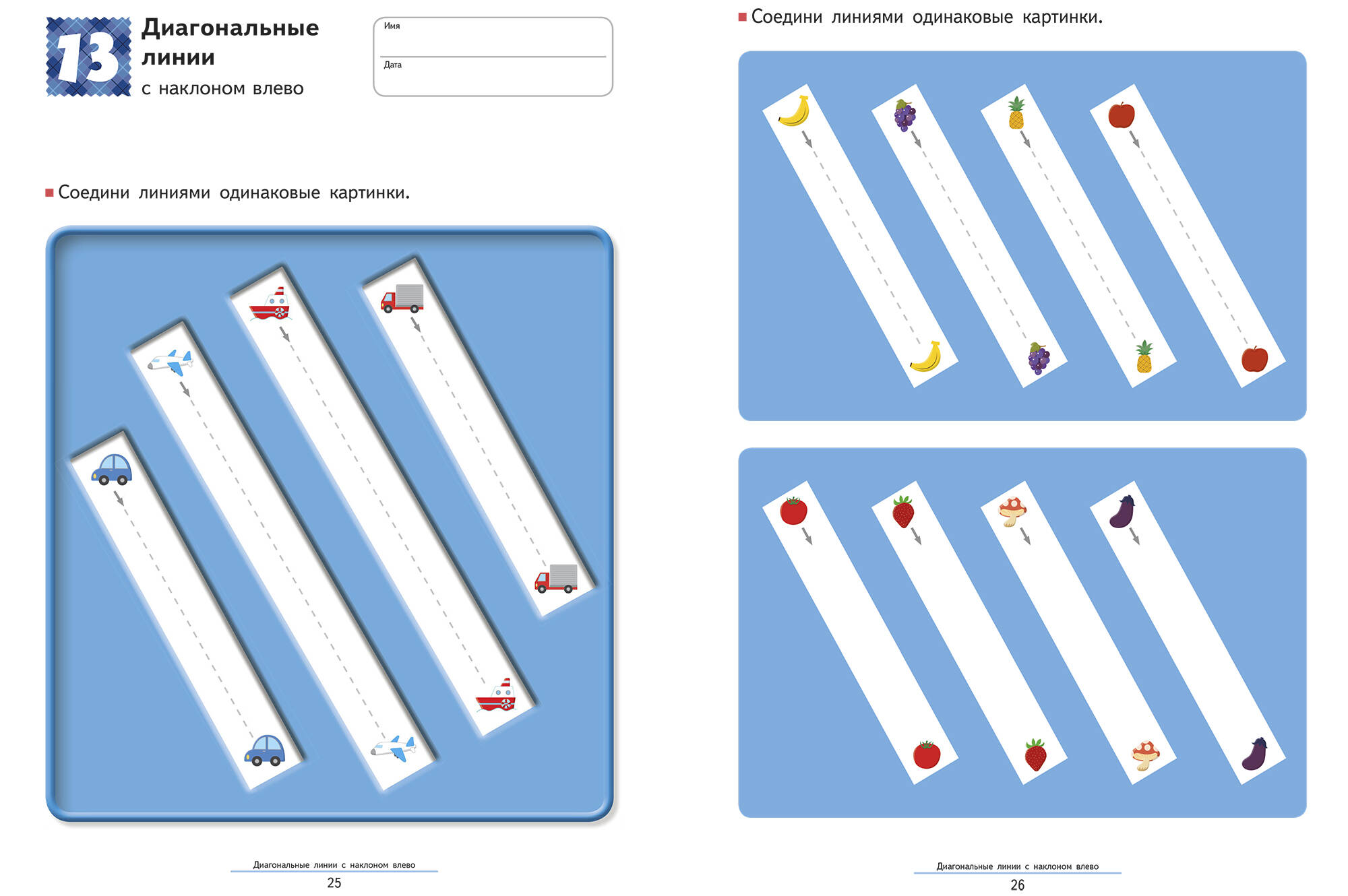 13 Диагональные линии
с наклоном влево

Имя

Дата

■ Соедини линиями одинаковые картинки.

Диагональные линии с наклоном влево
25

■ Соедини линиями одинаковые картинки.

Диагональные линии с наклоном влево
26