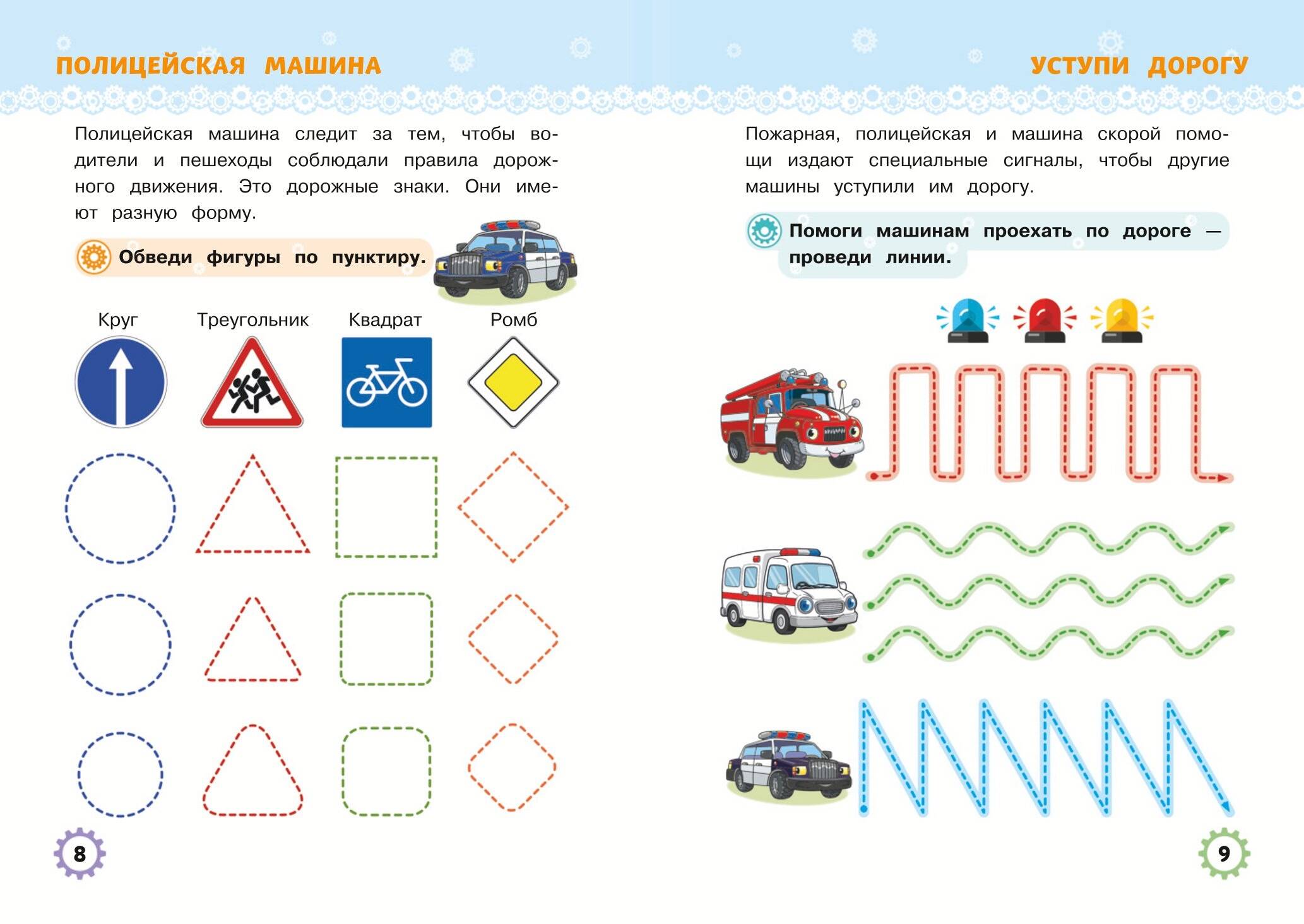 ПОЛИЦЕЙСКАЯ МАШИНА

Полицейская машина следит за тем, чтобы водители и пешеходы соблюдали правила дорожного движения. Это дорожные знаки. Они имеют разную форму.

Обведи фигуры по пунктиру.

Круг

Треугольник

Квадрат

Ромб

8

УСТУПИ ДОРОГУ

Пожарная, полицейская и машина скорой помощи издают специальные сигналы, чтобы другие машины уступили им дорогу.

Помоги машинам проехать по дороге — проведи линии.

9