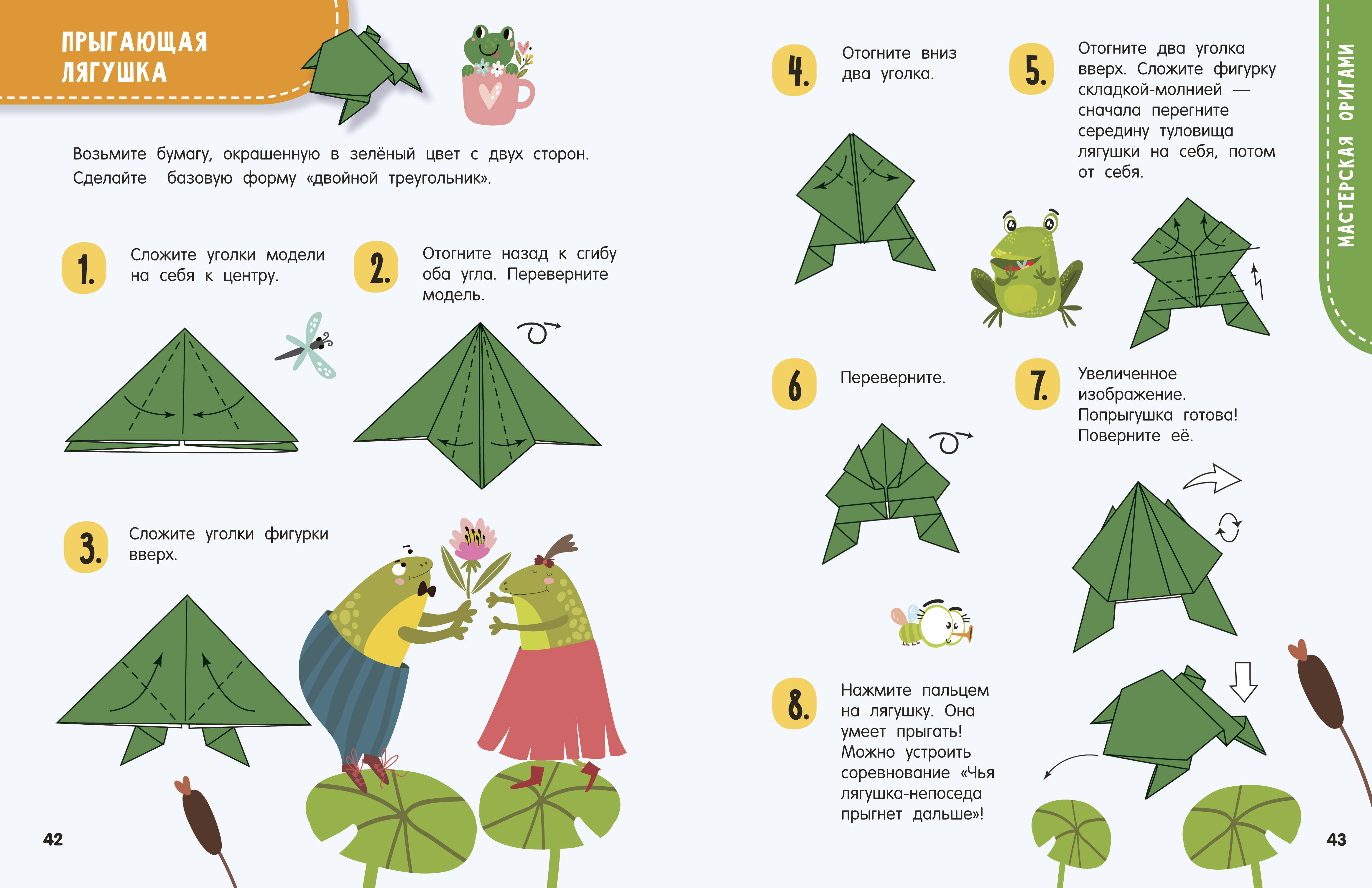 ПРЫГАЮЩАЯ ЛЯГУШКА

Возьмите бумагу, окрашенную в зелёный цвет с двух сторон. Сделайте базовую форму «двойной треугольник».

1. Сложите уголки модели на себя к центру.

2. Отогните назад к сгибу оба угла. Переверните модель.

3. Сложите уголки фигурки вверх.

42

4. Отогните вниз два уголка.

5. Отогните два уголка вверх. Сложите фигурку складкой-молнией — сначала перегните середину туловища лягушки на себя, потом от себя.

6 Переверните.

7. Увеличенное изображение. Попрыгушка готова! Поверните её.

8. Нажмите пальцем на лягушку. Она умеет прыгать! Можно устроить соревнование «Чья лягушка-непоседа прыгнет дальше»!

МАСТЕРСКАЯ ОРИГАМИ

43