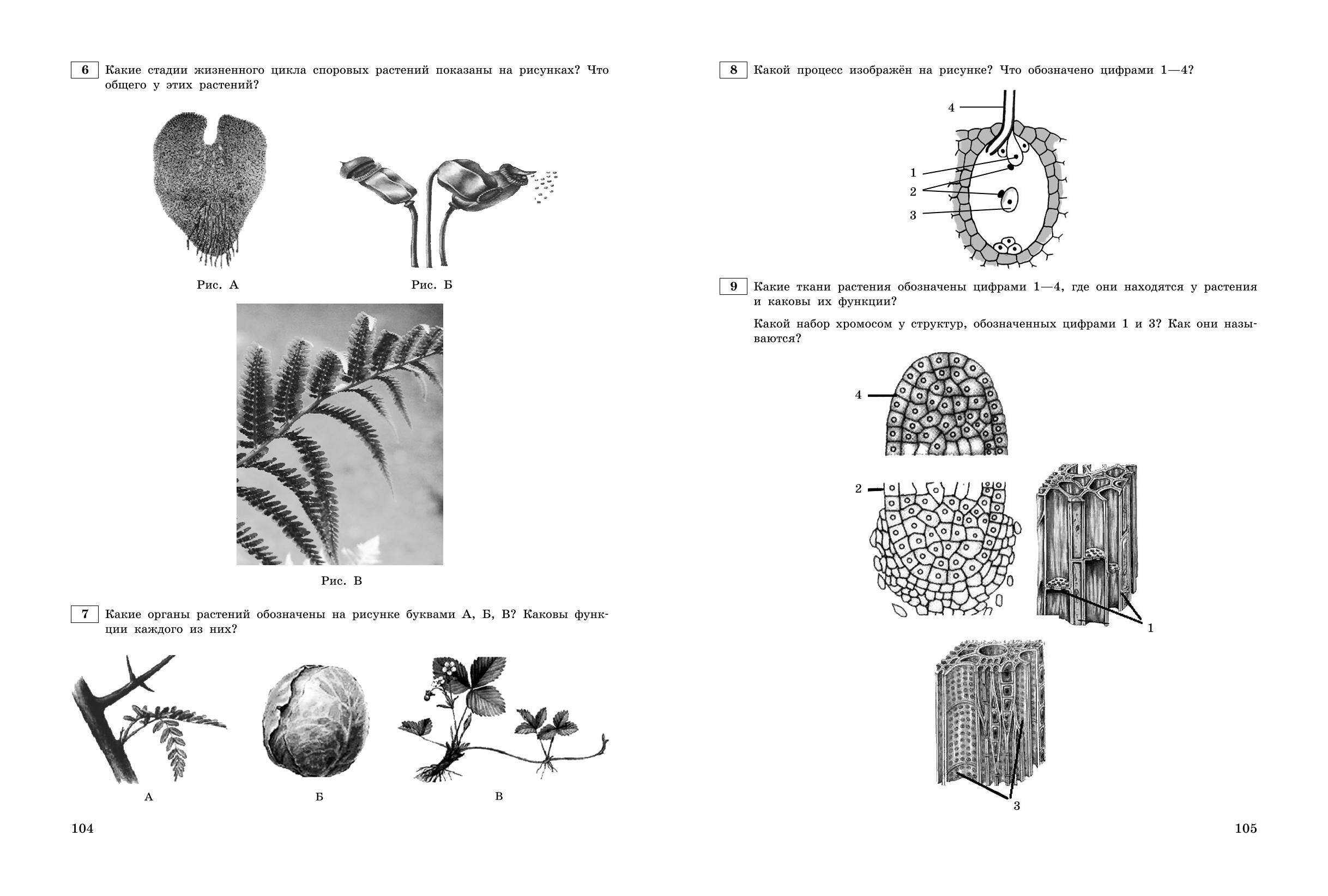 6 Какие стадии жизненного цикла споровых растений показаны на рисунках? Что общего у этих растений?

Рис. А

Рис. Б

Рис. В

7 Какие органы растений обозначены на рисунке буквами А, Б, В? Каковы функции каждого из них?

А

Б

В

104

8 Какой процесс изображён на рисунке? Что обозначено цифрами 1—4?

4

1

2

3

9 Какие ткани растения обозначены цифрами 1—4, где они находятся у растения и каковы их функции?

Какой набор хромосом у структур, обозначенных цифрами 1 и 3? Как они называются?

4

2

1

3

105