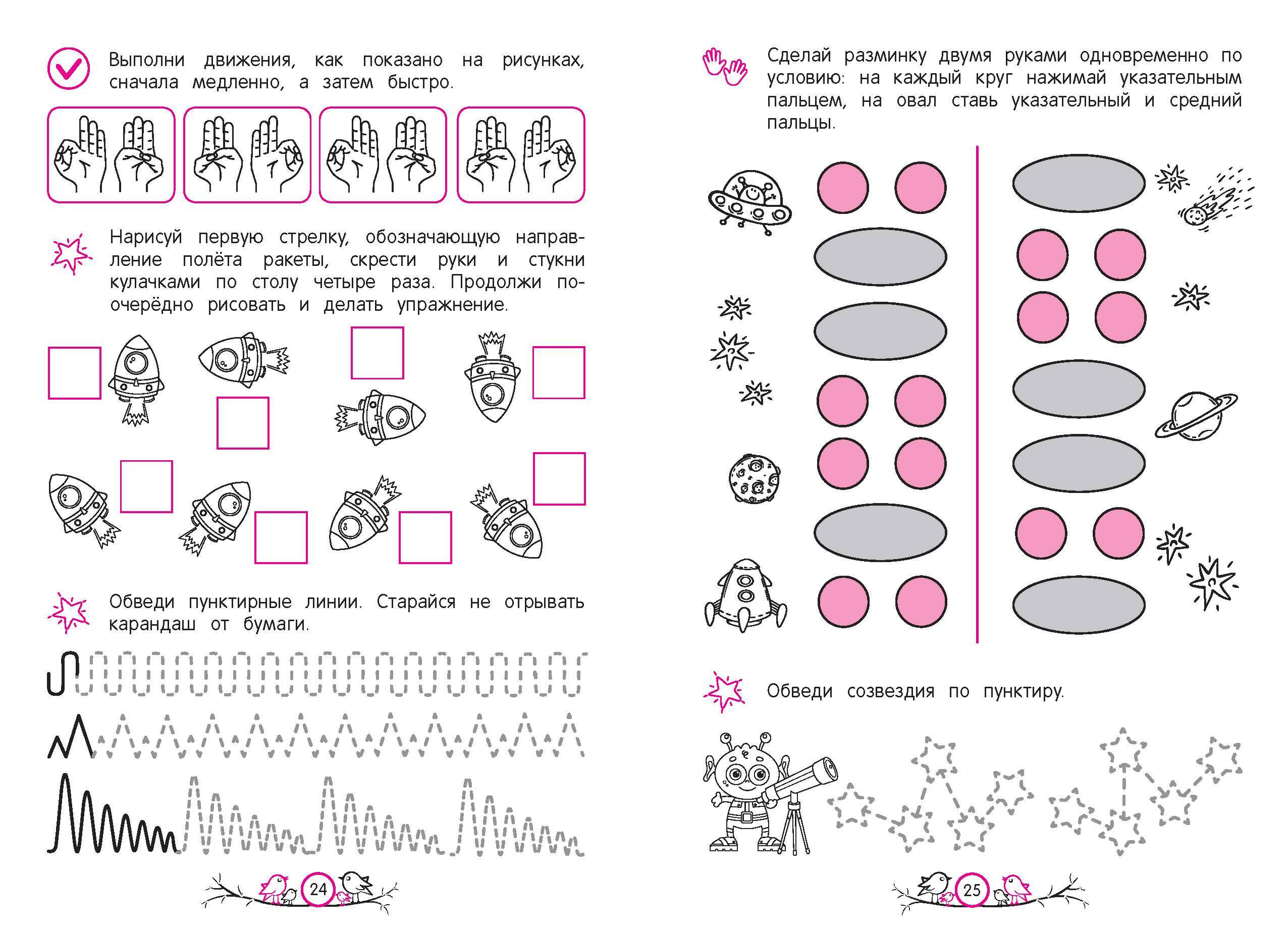 Выполни движения, как показано на рисунках, сначала медленно, а затем быстро.

Нарисуй первую стрелку, обозначающую направление полёта ракеты, скрести руки и стукни кулачками по столу четыре раза. Продолжи поочерёдно рисовать и делать упражнение.

Обведи пунктирные линии. Старайся не отрывать карандаш от бумаги.

24

Сделай разминку двумя руками одновременно по условию: на каждый круг нажимай указательным пальцем, на овал ставь указательный и средний пальцы.

Обведи созвездия по пунктиру.

25