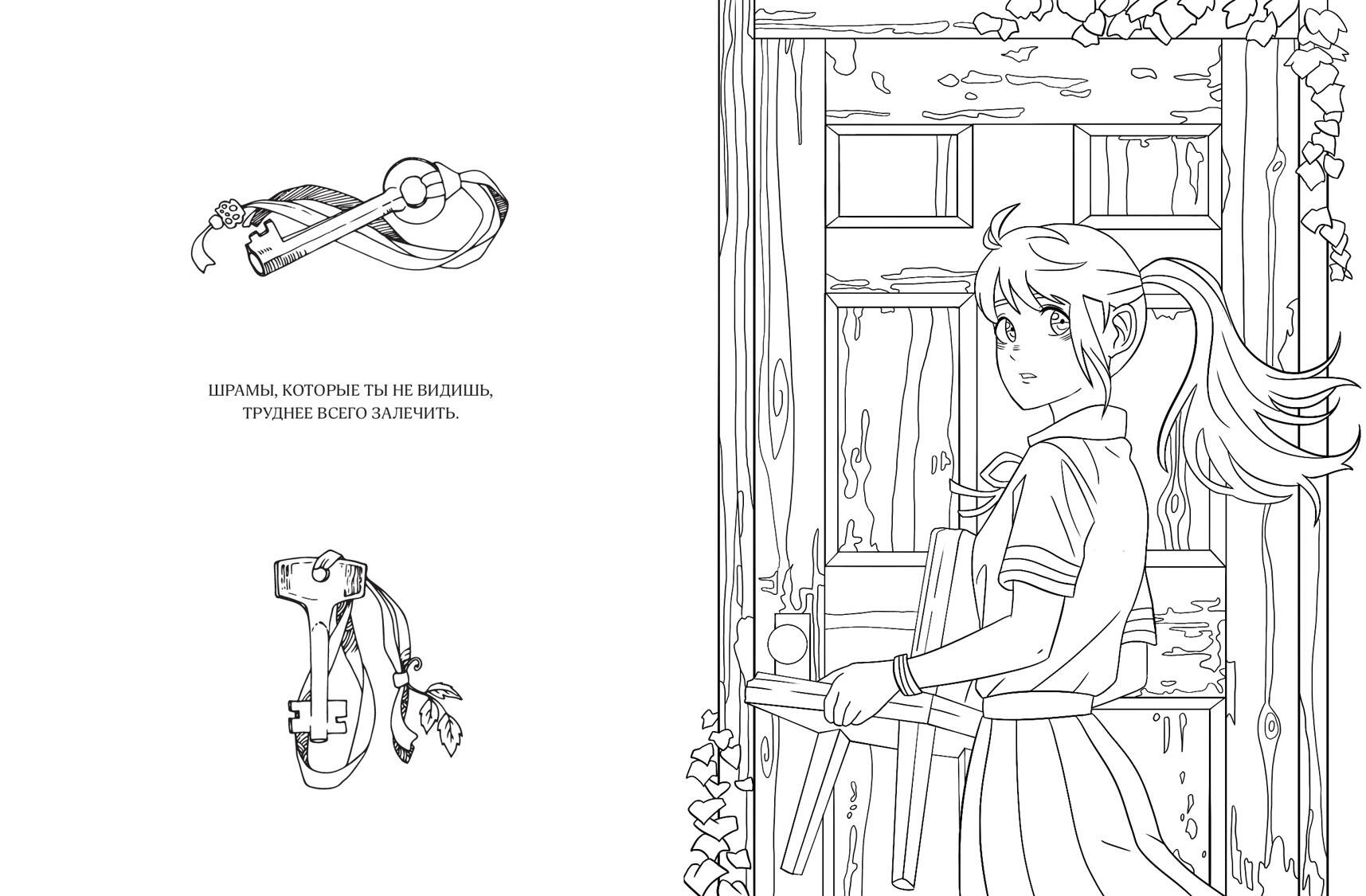 ШРАМЫ, КОТОРЫЕ ТЫ НЕ ВИДИШЬ,
ТРУДНЕЕ ВСЕГО ЗАЛЕЧИТЬ.