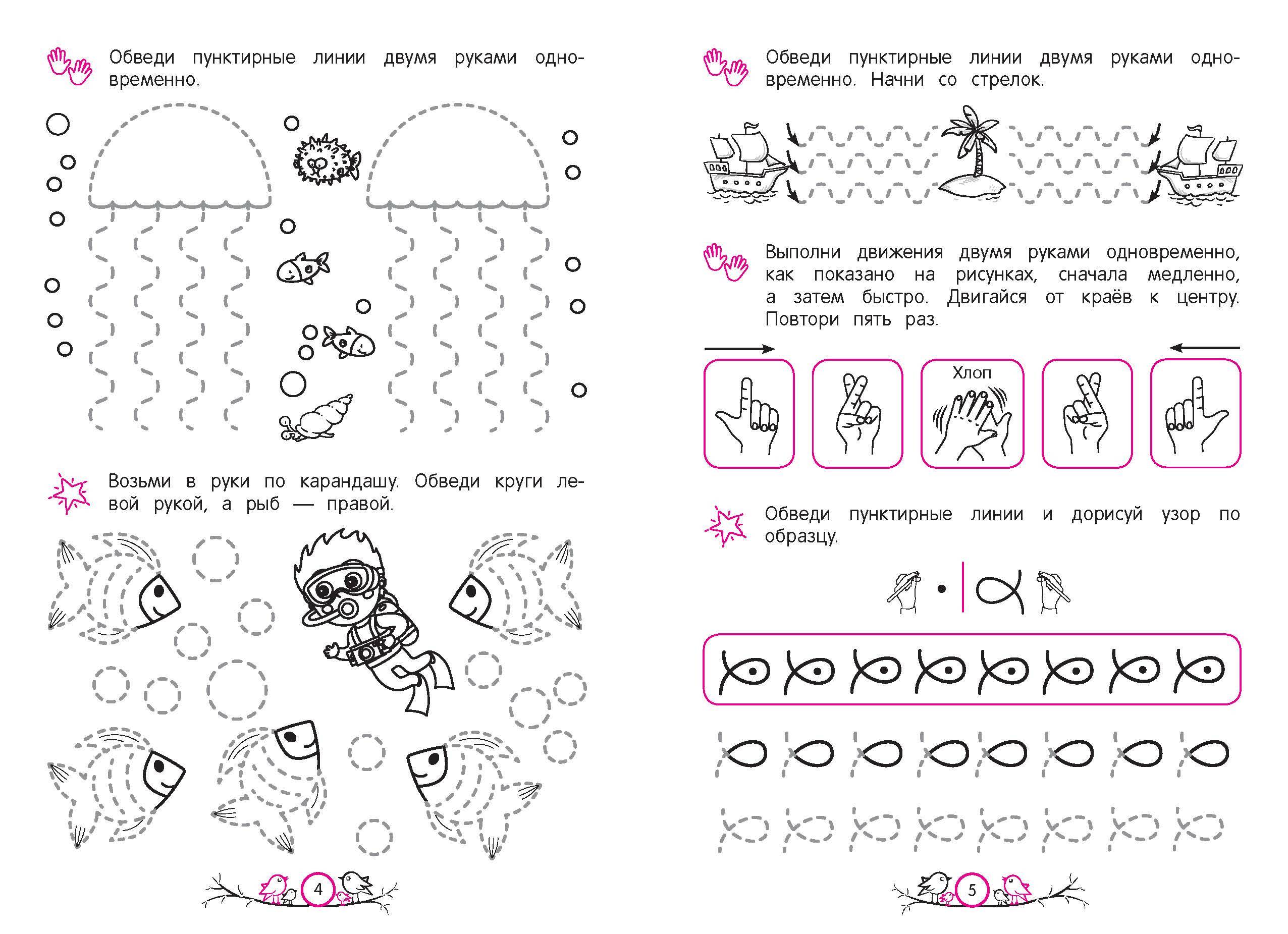 Обведи пунктирные линии двумя руками одновременно.

Возьми в руки по карандашу. Обведи круги левой рукой, а рыб — правой.

4

Обведи пунктирные линии двумя руками одновременно. Начни со стрелок.

Выполни движения двумя руками одновременно, как показано на рисунках, сначала медленно, а затем быстро. Двигайся от краёв к центру. Повтори пять раз.

Хлоп

Обведи пунктирные линии и дорисуй узор по образцу.

5