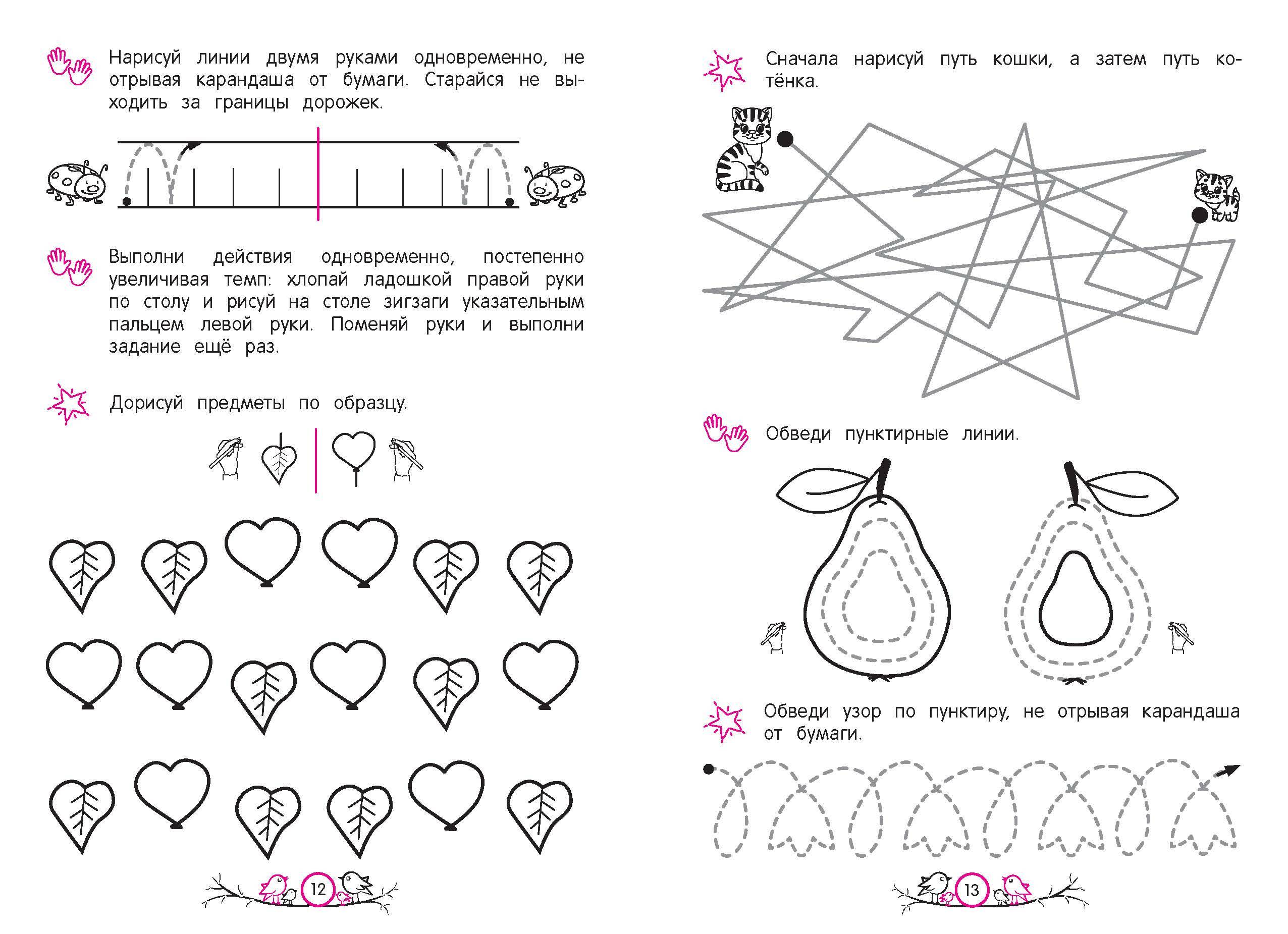 Нарисуй линии двумя руками одновременно, не отрывая карандаша от бумаги. Старайся не выходить за границы дорожек.

Выполни действия одновременно, постепенно увеличивая темп: хлопай ладошкой правой руки по столу и рисуй на столе зигзаги указательным пальцем левой руки. Поменяй руки и выполни задание ещё раз.

Дорисуй предметы по образцу.

12

Сначала нарисуй путь кошки, а затем путь котёнка.

Обведи пунктирные линии.

Обведи узор по пунктиру, не отрывая карандаша от бумаги.

13