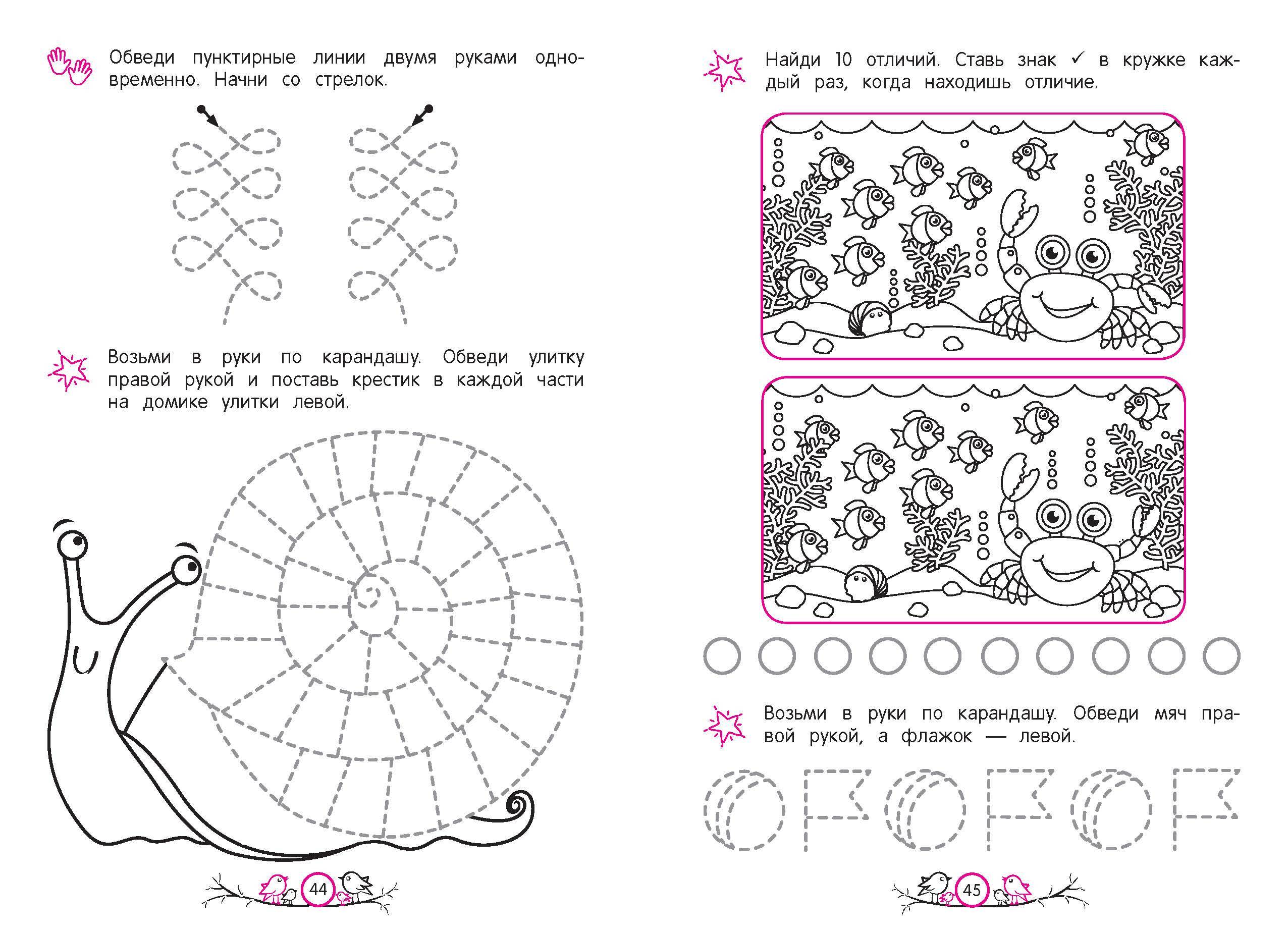 Обведи пунктирные линии двумя руками одновременно. Начни со стрелок.

Возьми в руки по карандашу. Обведи улитку правой рукой и поставь крестик в каждой части на домике улитки левой.

44

Найди 10 отличий. Ставь знак ✓ в кружке каждый раз, когда находишь отличие.

Возьми в руки по карандашу. Обведи мяч правой рукой, а флажок — левой.

45