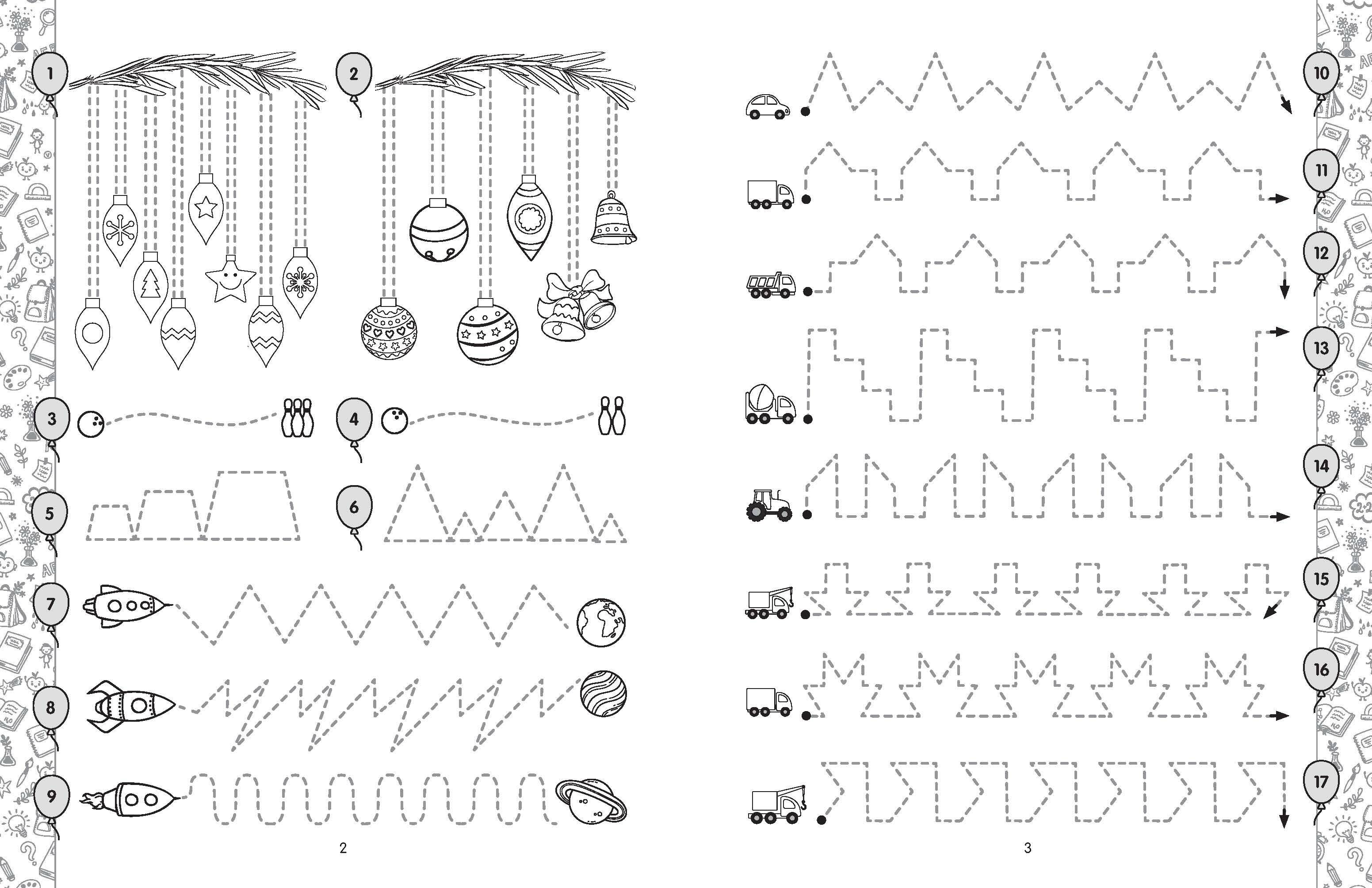 1

2

3

4

5

6

7

8

9

2

10

11

12

13

14

15

16

17

3