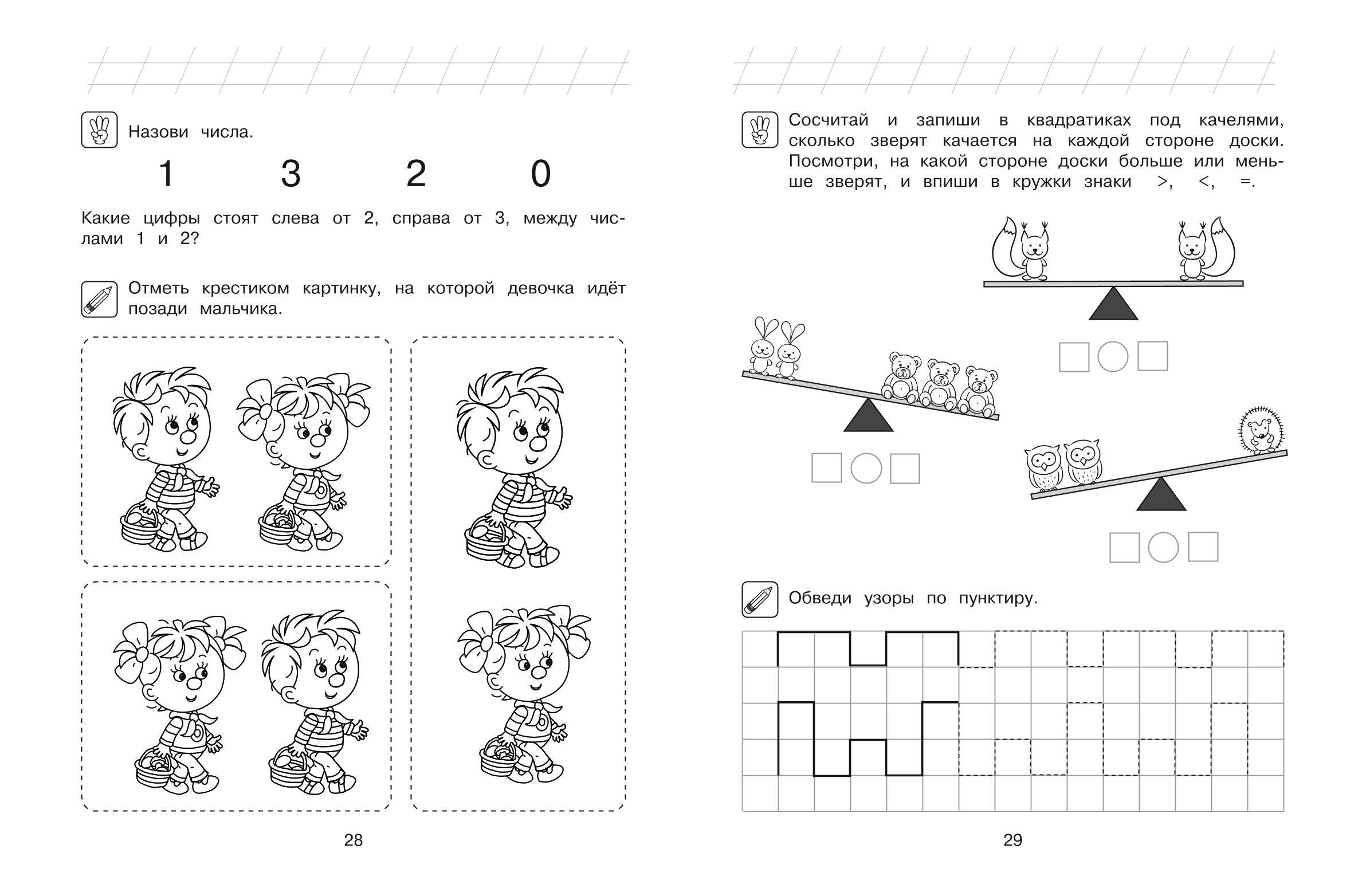 Назови числа.

1 3 2 0

Какие цифры стоят слева от 2, справа от 3, между числами 1 и 2?

Отметь крестиком картинку, на которой девочка идёт позади мальчика.

28

Сосчитай и запиши в квадратиках под качелями, сколько зверят качается на каждой стороне доски. Посмотри, на какой стороне доски больше или меньше зверят, и впиши в кружки знаки >, <, =.

Обведи узоры по пунктиру.

29