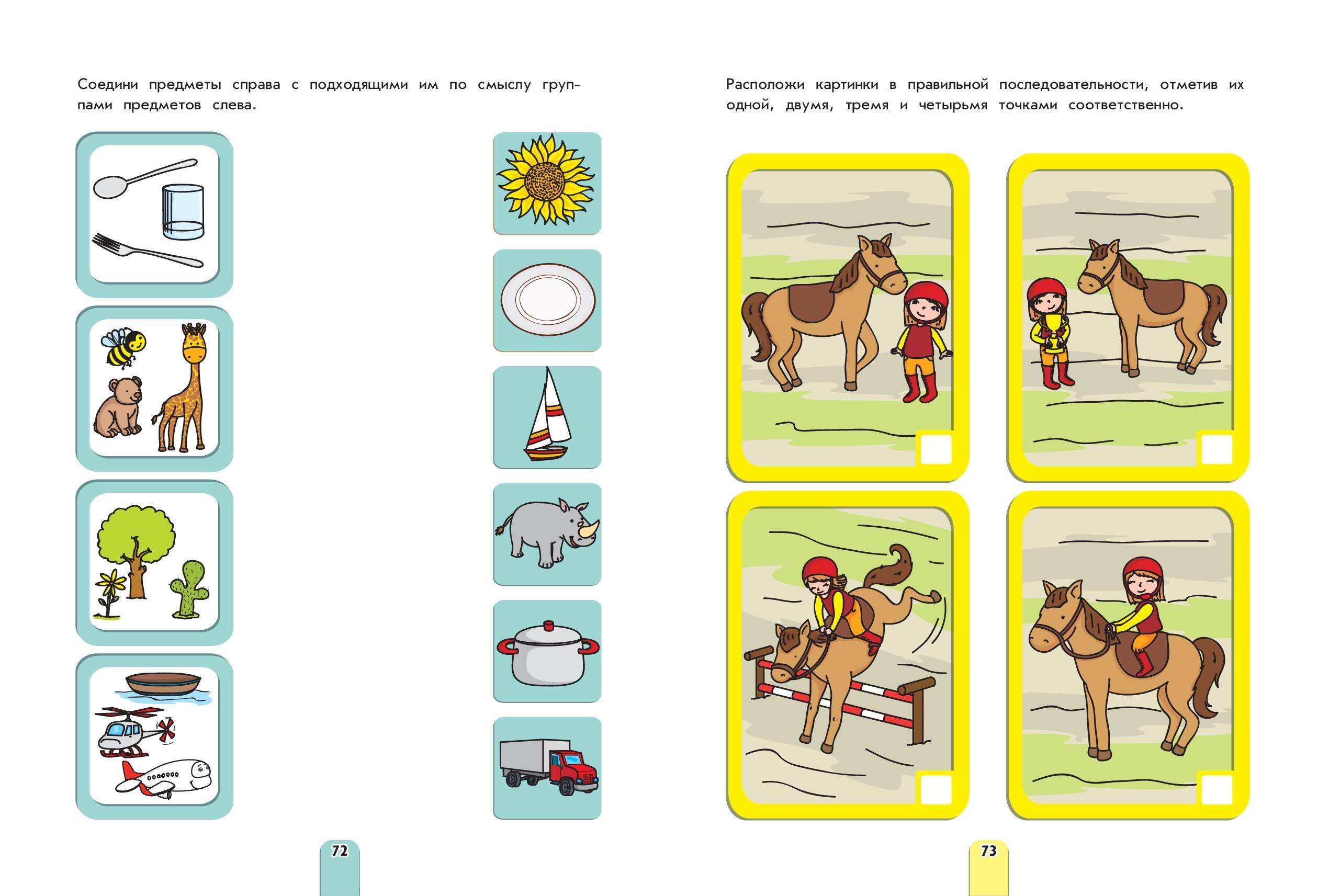 Соедини предметы справа с подходящими им по смыслу группами предметов слева.

72

Расположи картинки в правильной последовательности, отметив их одной, двумя, тремя и четырьмя точками соответственно.

73