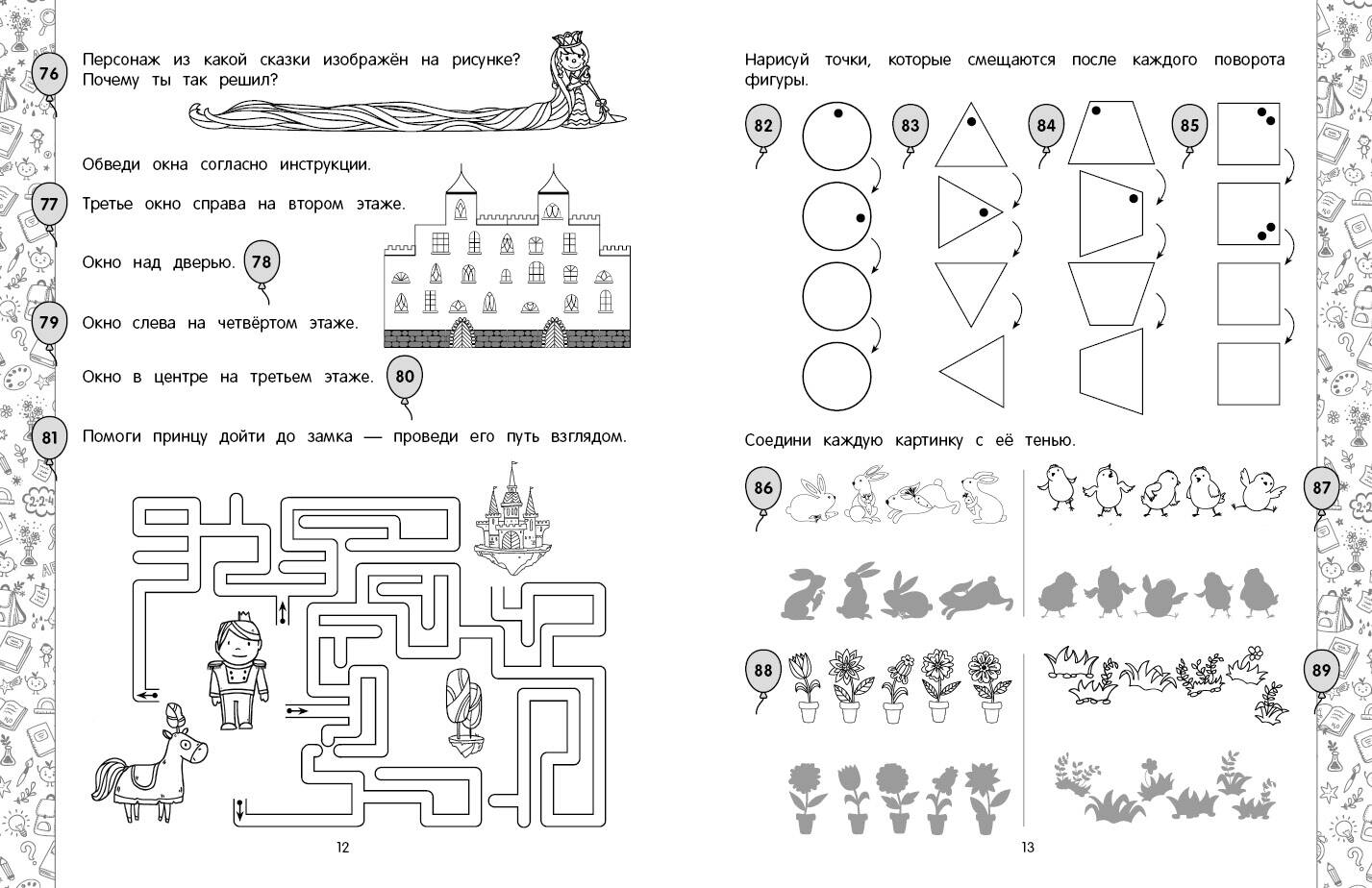 76 Персонаж из какой сказки изображён на рисунке? Почему ты так решил?

Обведи окна согласно инструкции.

77 Третье окно справа на втором этаже.

Окно над дверью. 78

79 Окно слева на четвёртом этаже.

Окно в центре на третьем этаже. 80

81 Помоги принцу дойти до замка — проведи его путь взглядом.

12

Нарисуй точки, которые смещаются после каждого поворота фигуры.

82 83 84 85

Соедини каждую картинку с её тенью.

86 87

88 89

13