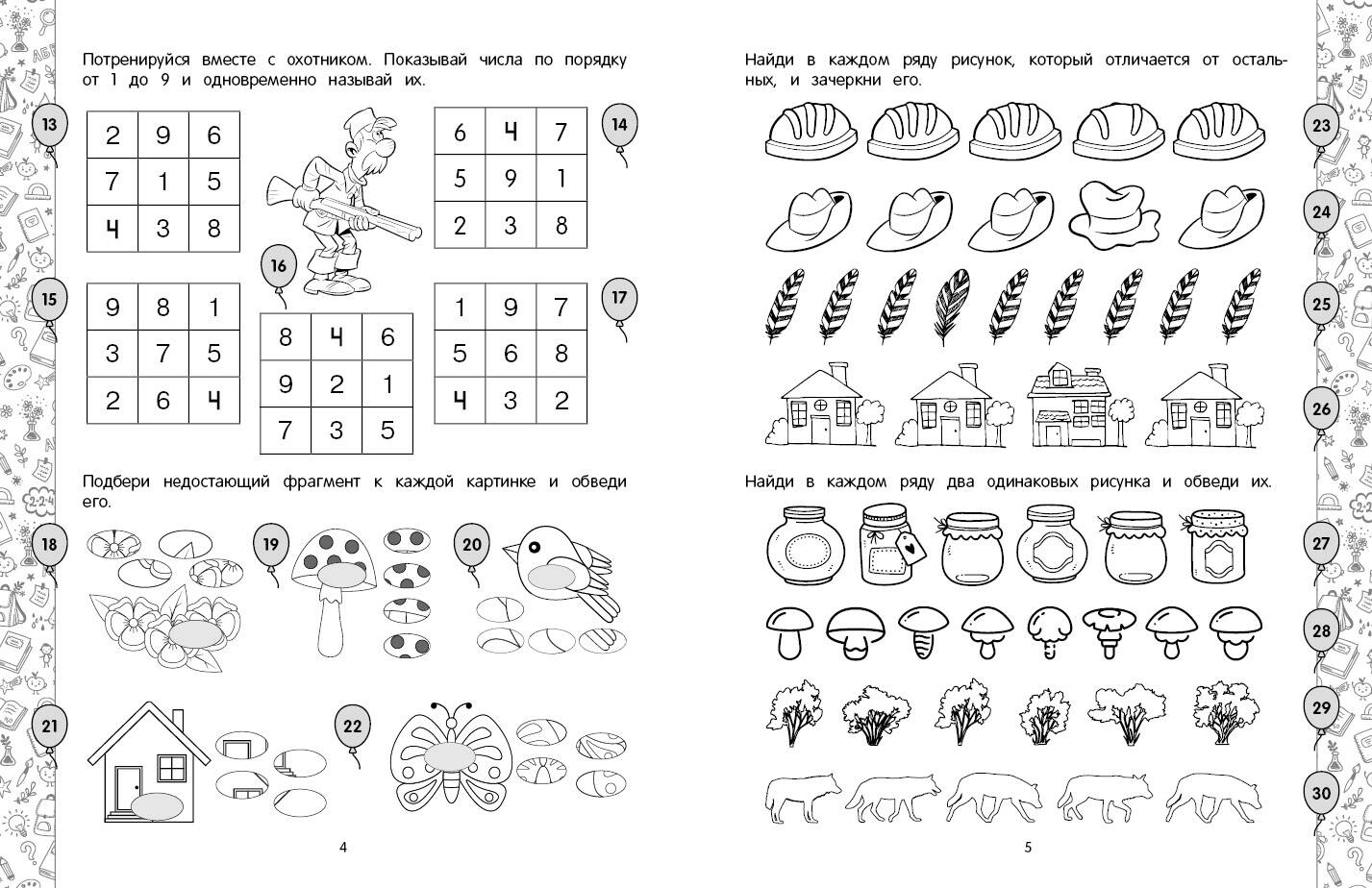 Потренируйся вместе с охотником. Показывай числа по порядку от 1 до 9 и одновременно называй их.

13

| 2 | 9 | 6 |
|---|---|---|
| 7 | 1 | 5 |
| 4 | 3 | 8 |

14

| 6 | 4 | 7 |
|---|---|---|
| 5 | 9 | 1 |
| 2 | 3 | 8 |

15

| 9 | 8 | 1 |
|---|---|---|
| 3 | 7 | 5 |
| 2 | 6 | 4 |

16

| 8 | 4 | 6 |
|---|---|---|
| 9 | 2 | 1 |
| 7 | 3 | 5 |

17

| 1 | 9 | 7 |
|---|---|---|
| 5 | 6 | 8 |
| 4 | 3 | 2 |

Подбери недостающий фрагмент к каждой картинке и обведи его.

18 19 20

21 22

4

Найди в каждом ряду рисунок, который отличается от остальных, и зачеркни его.

23

24

25

26

Найди в каждом ряду два одинаковых рисунка и обведи их.

27

28

29

30

5