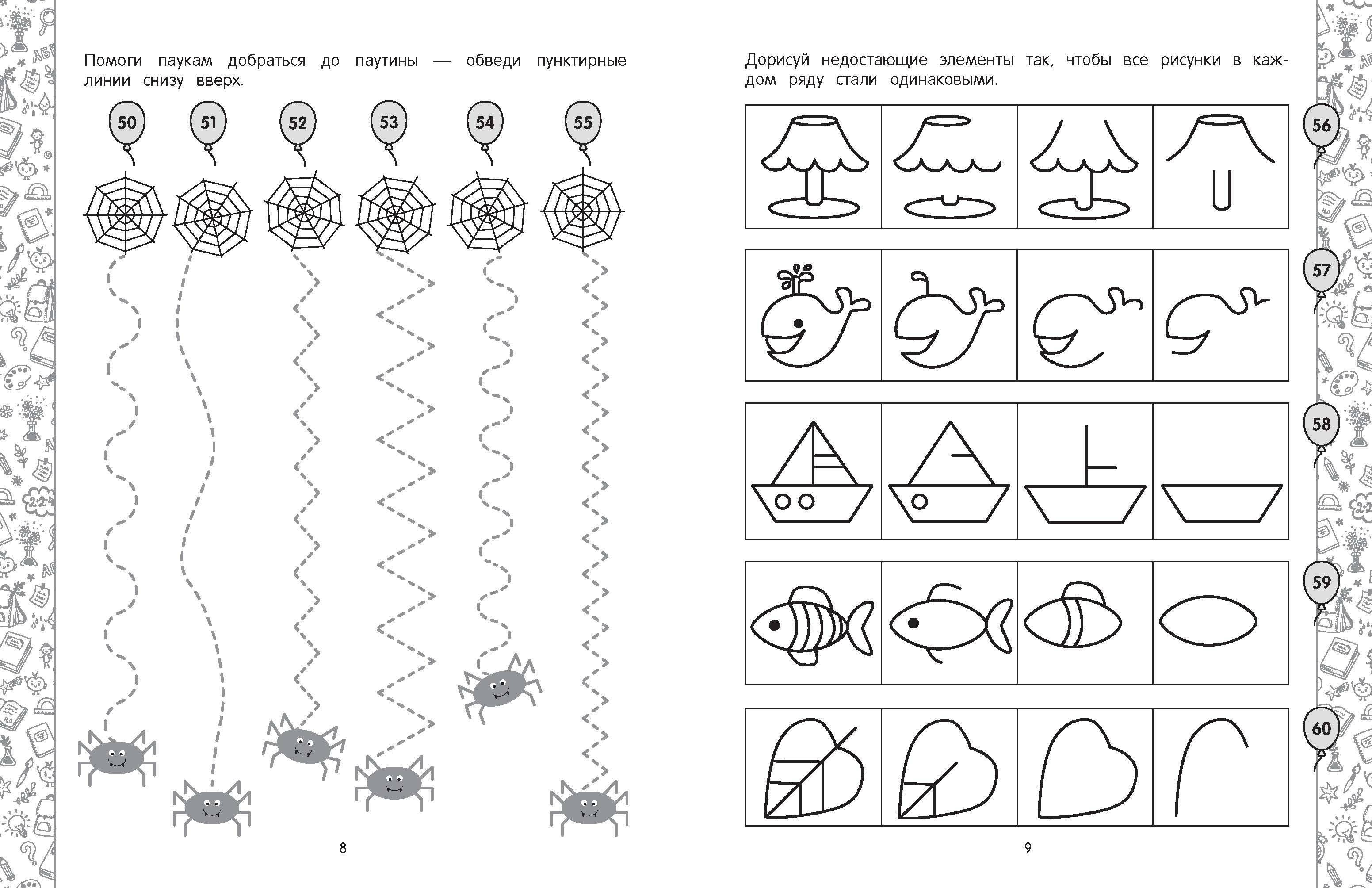 Помоги паукам добраться до паутины — обведи пунктирные линии снизу вверх.

50 51 52 53 54 55

8

Дорисуй недостающие элементы так, чтобы все рисунки в каждом ряду стали одинаковыми.

56

57

58

59

60

9