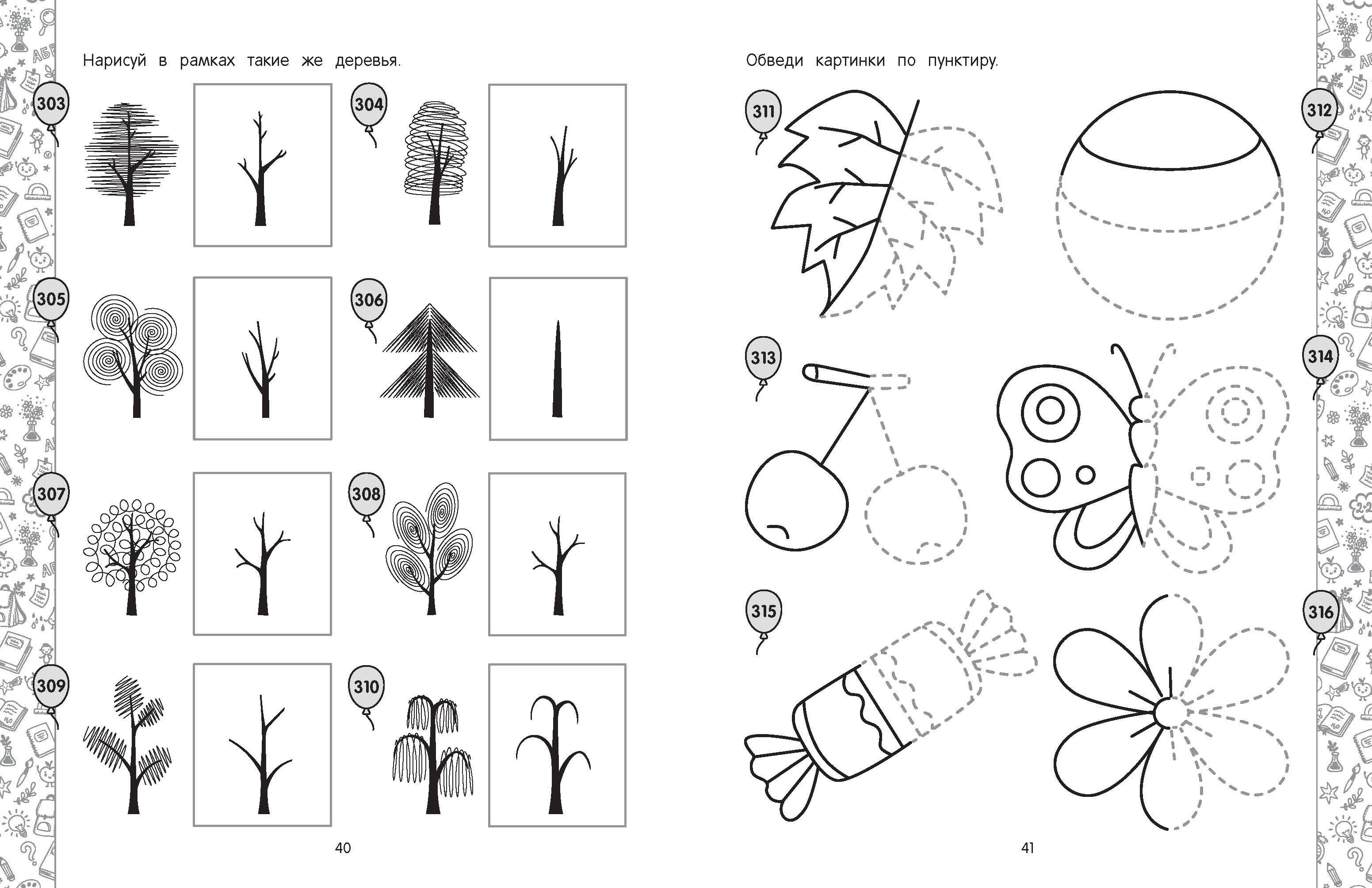 Нарисуй в рамках такие же деревья.

303

304

305

306

307

308

309

310

40

Обведи картинки по пунктиру.

311

312

313

314

315

316

41