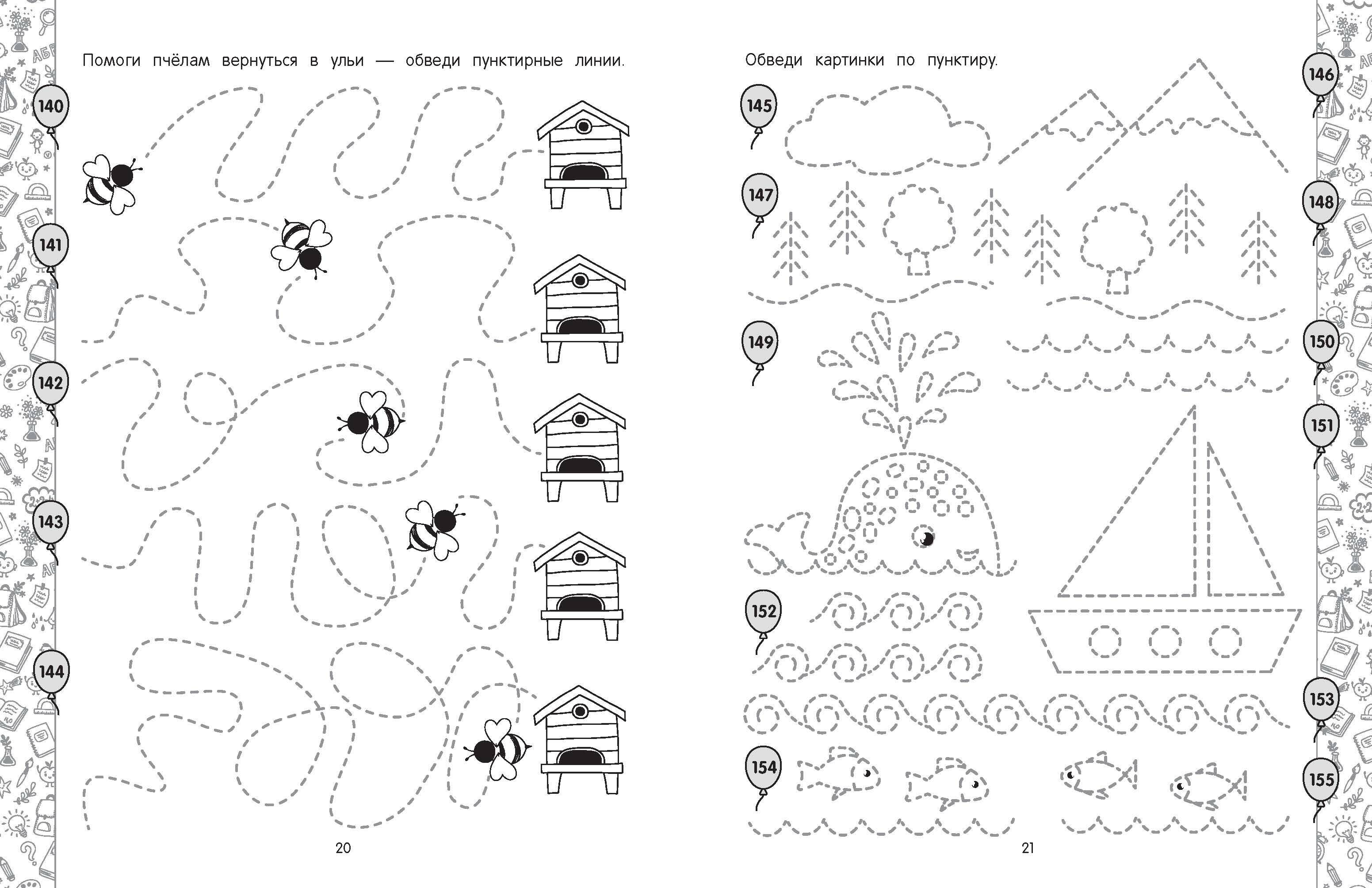 Помоги пчёлам вернуться в ульи — обведи пунктирные линии.

140

141

142

143

144

20

Обведи картинки по пунктиру.

145

146

147

148

149

150

151

152

153

154

155

21