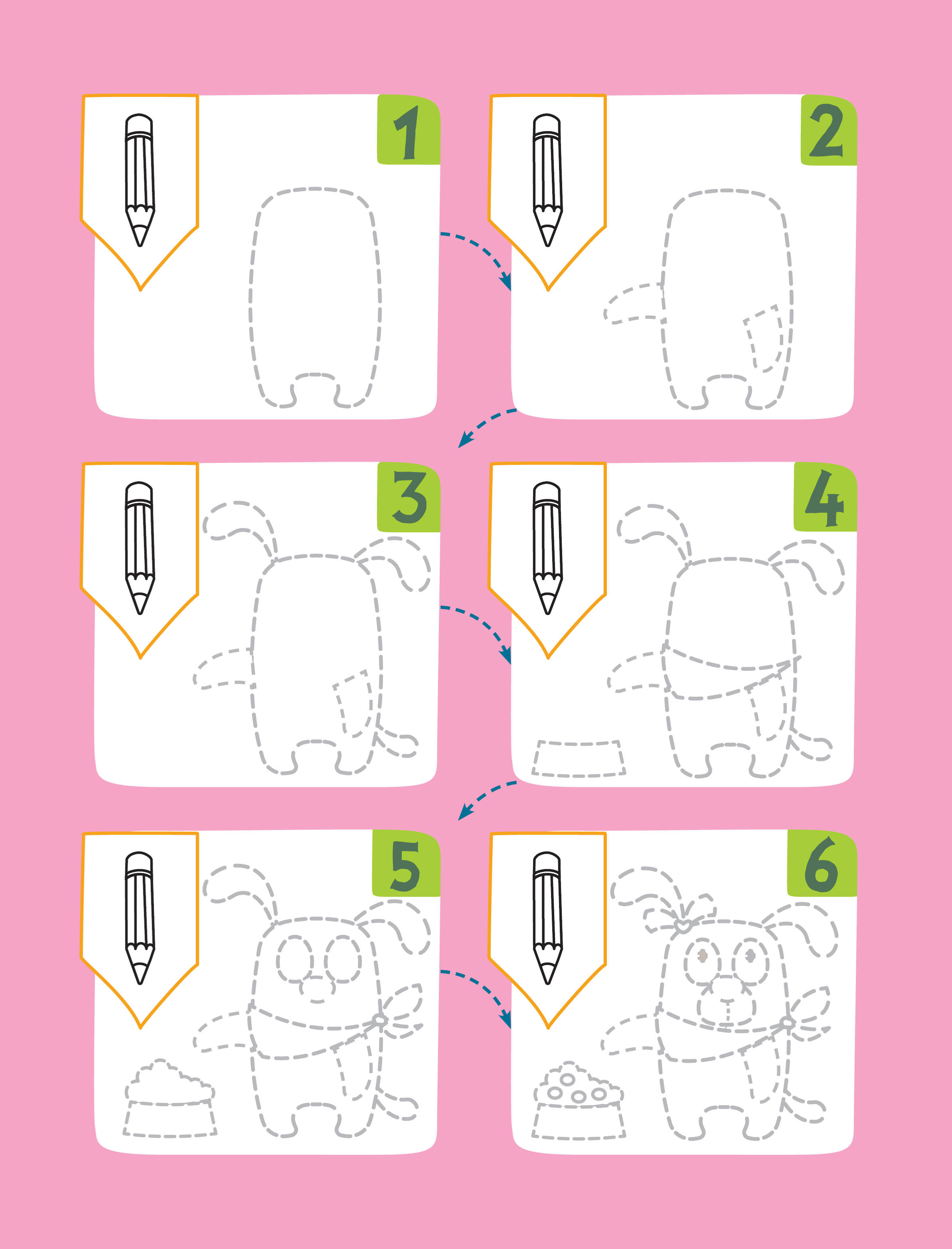 1

2

3

4

5

6