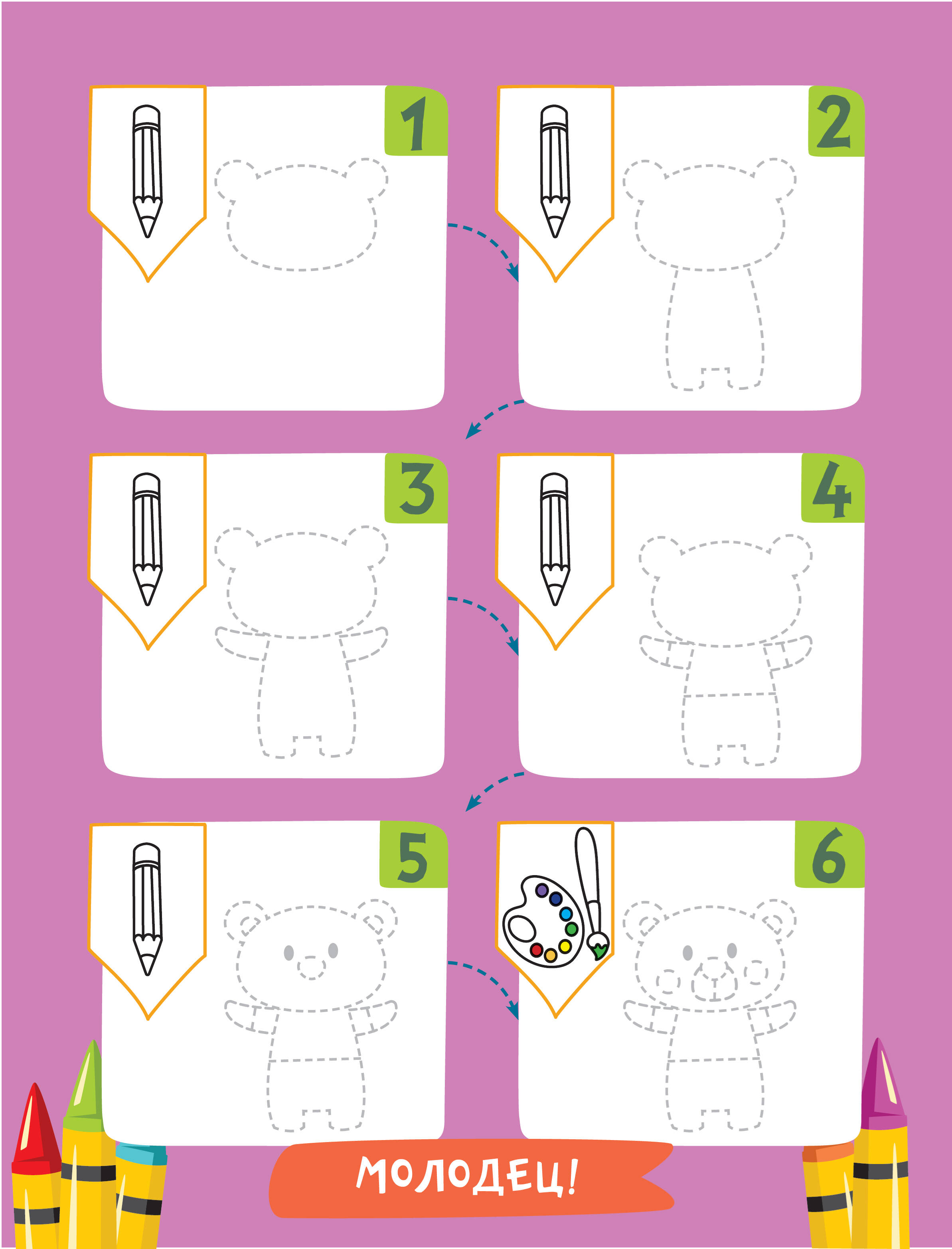 1

2

3

4

5

6

МОЛОДЕЦ!