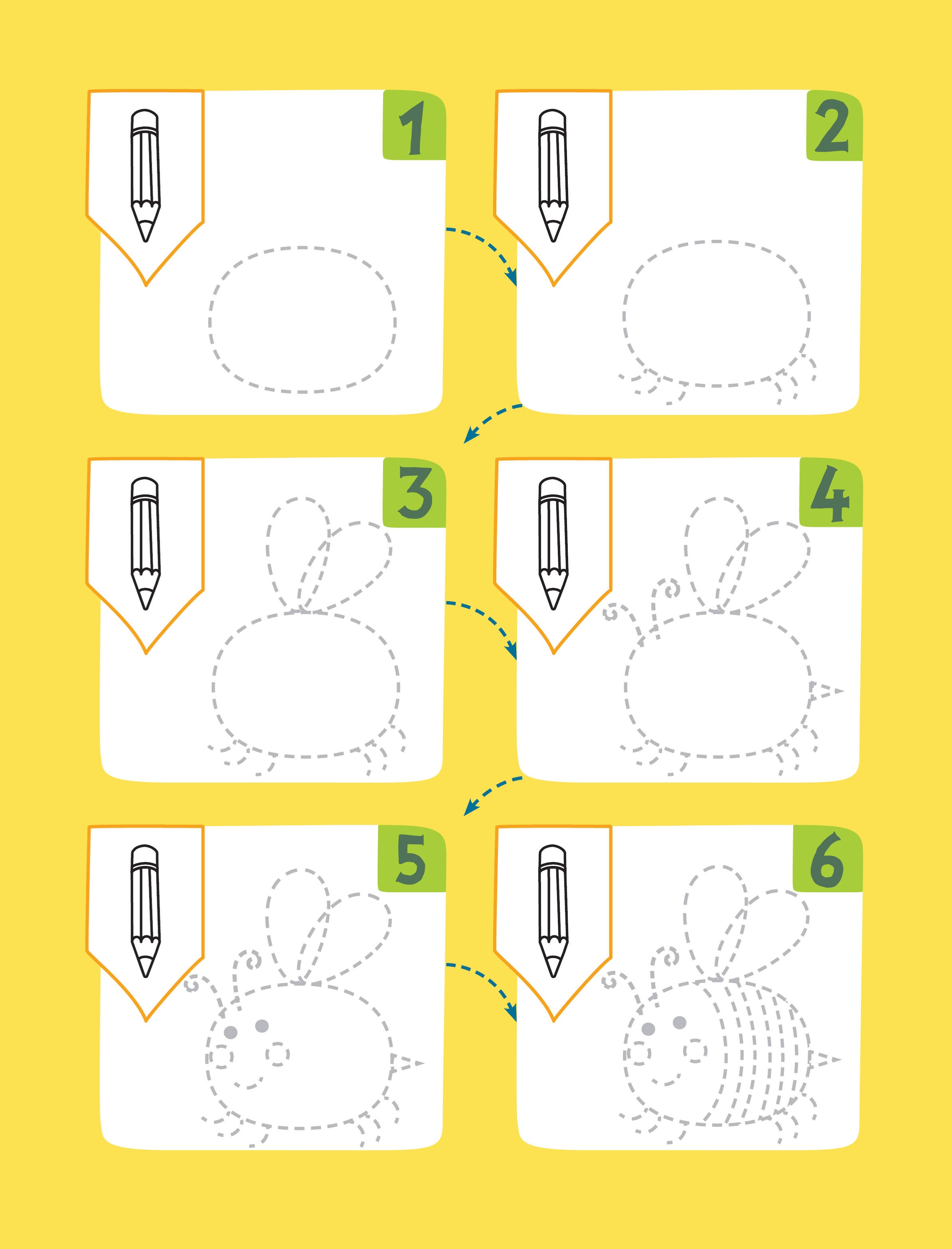 1

2

3

4

5

6