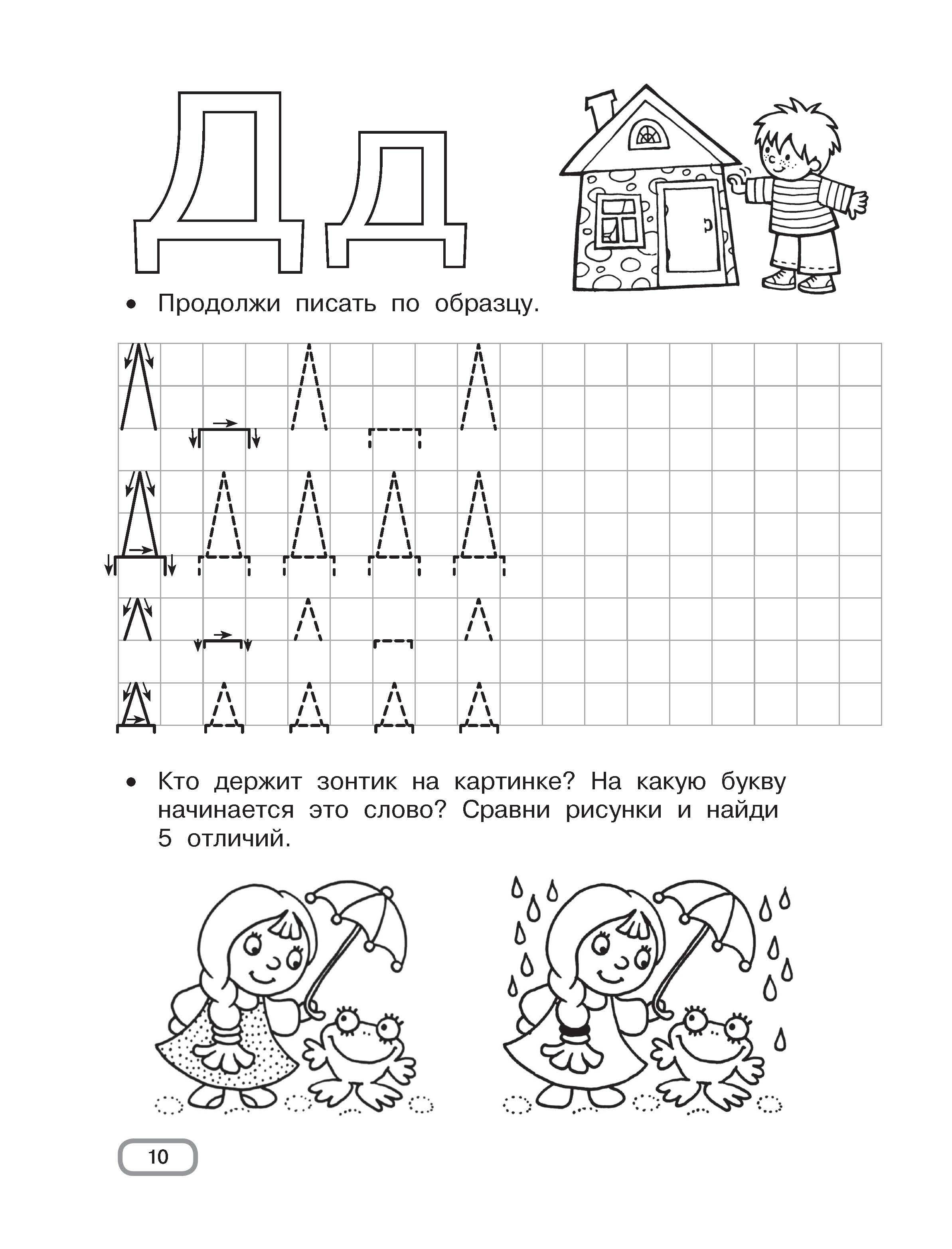 Д д

• Продолжи писать по образцу.

• Кто держит зонтик на картинке? На какую букву начинается это слово? Сравни рисунки и найди 5 отличий.

10